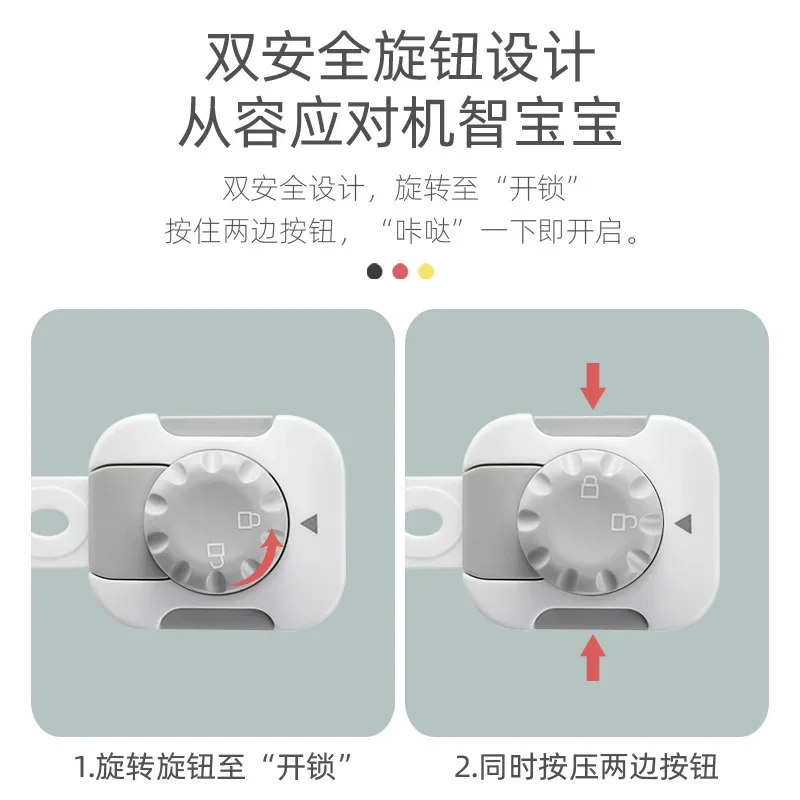 双安全旋钮设计
从容应对机智宝宝

双安全设计，旋转至“开锁”
按住两边按钮，“咔哒”一下即开启。

1.旋转旋钮至“开锁”

2.同时按压两边按钮