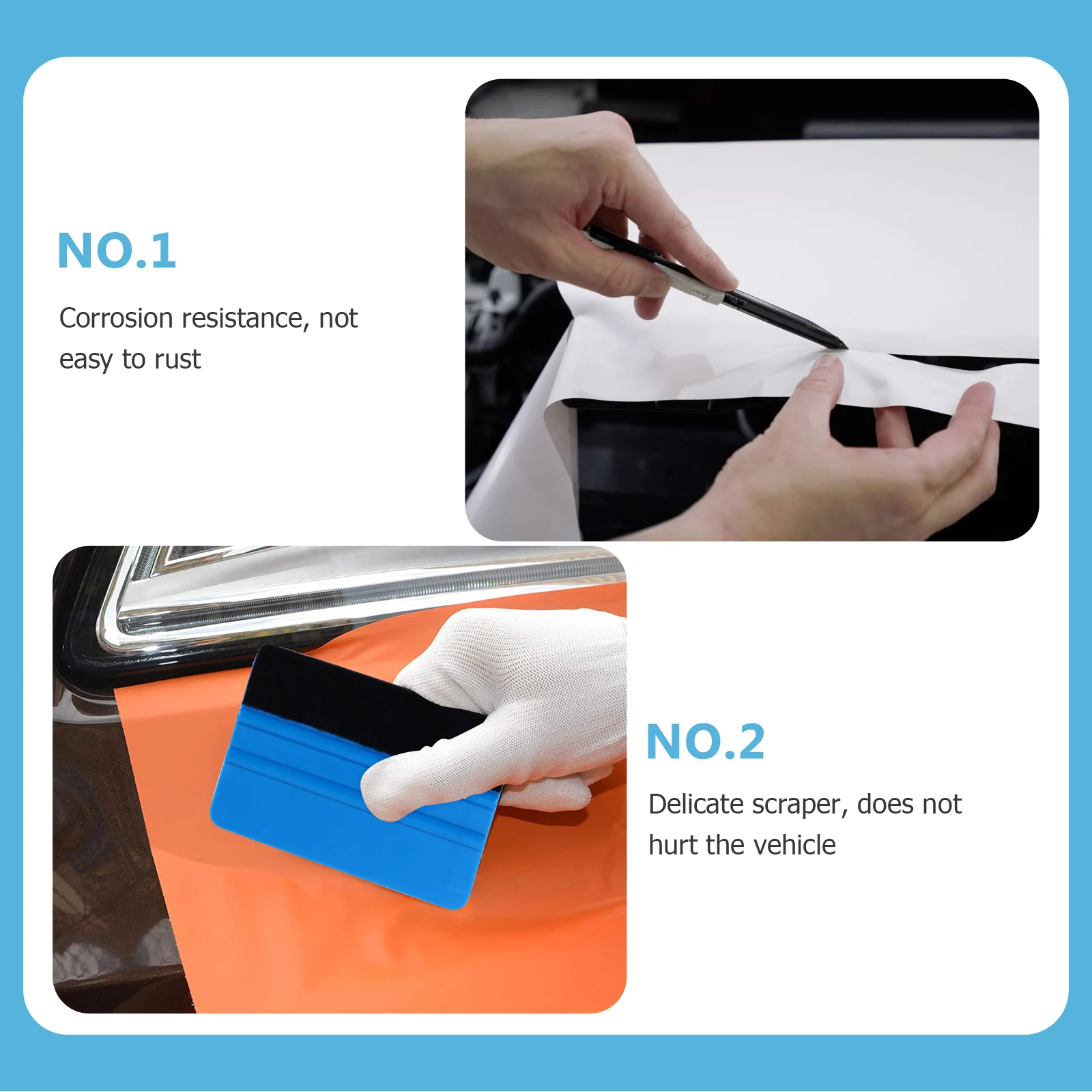 NO.1

Corrosion resistance, not easy to rust

NO.2

Delicate scraper, does not hurt the vehicle