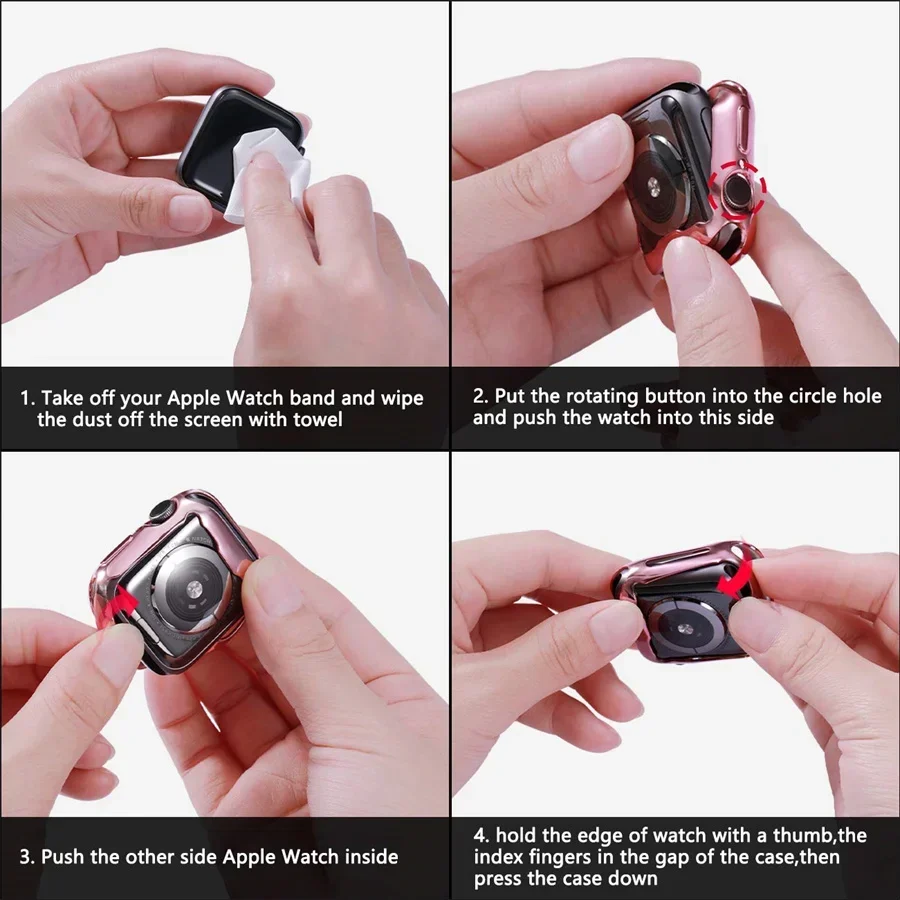 1. Take off your Apple Watch band and wipe the dust off the screen with towel

2. Put the rotating button into the circle hole and push the watch into this side

3. Push the other side Apple Watch inside

4. hold the edge of watch with a thumb,the index fingers in the gap of the case,then press the case down