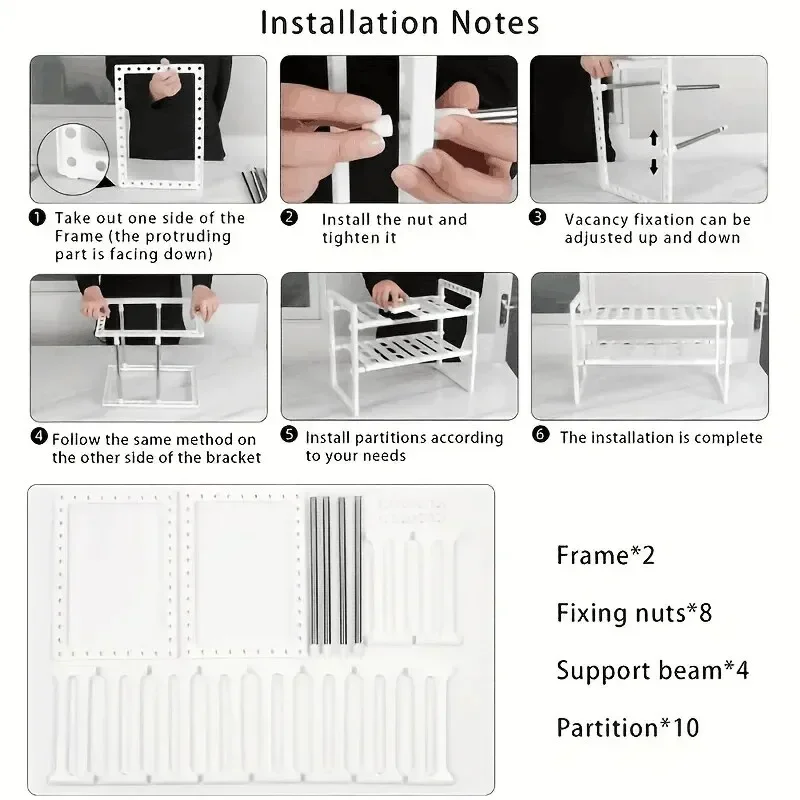 Installation Notes

❶ Take out one side of the Frame (the protruding part is facing down)

❷ Install the nut and tighten it

❸ Vacancy fixation can be adjusted up and down

❹ Follow the same method on the other side of the bracket

❺ Install partitions according to your needs

❻ The installation is complete

Frame*2

Fixing nuts*8

Support beam*4

Partition*10