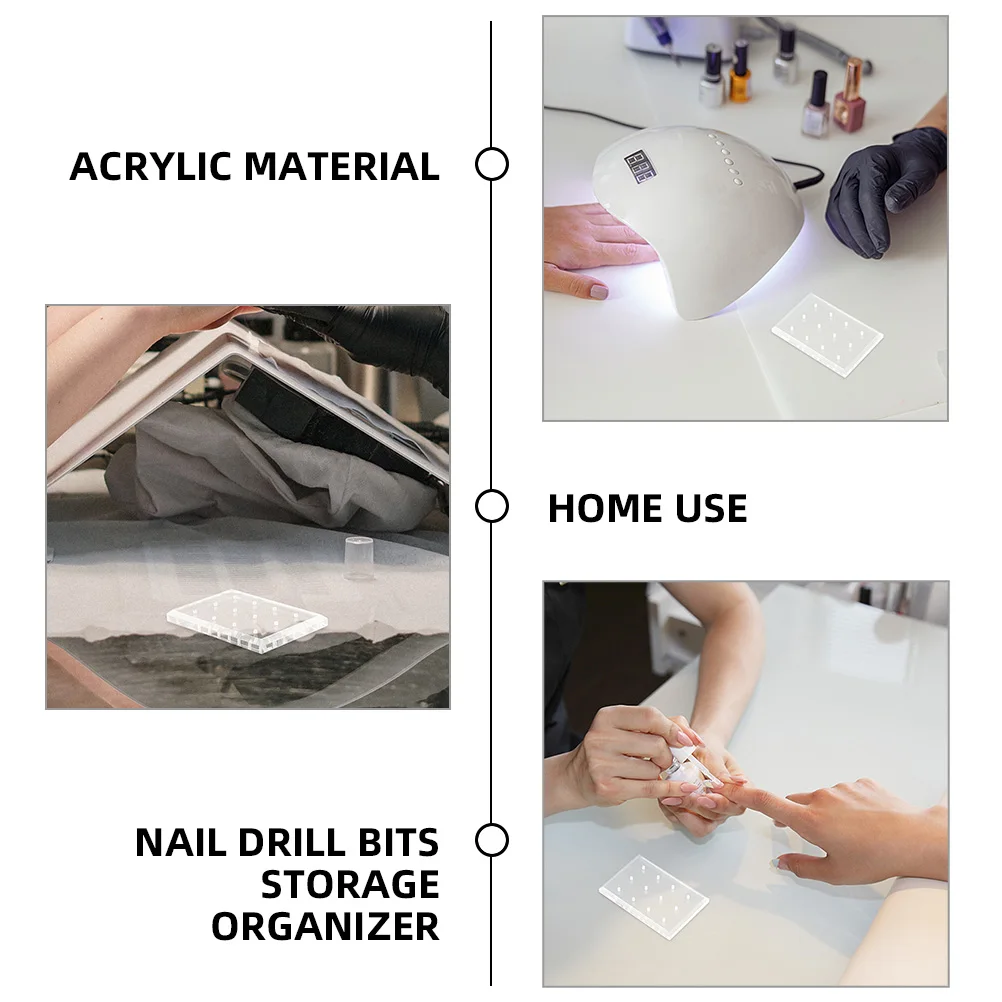 ACRYLIC MATERIAL

HOME USE

NAIL DRILL BITS STORAGE ORGANIZER