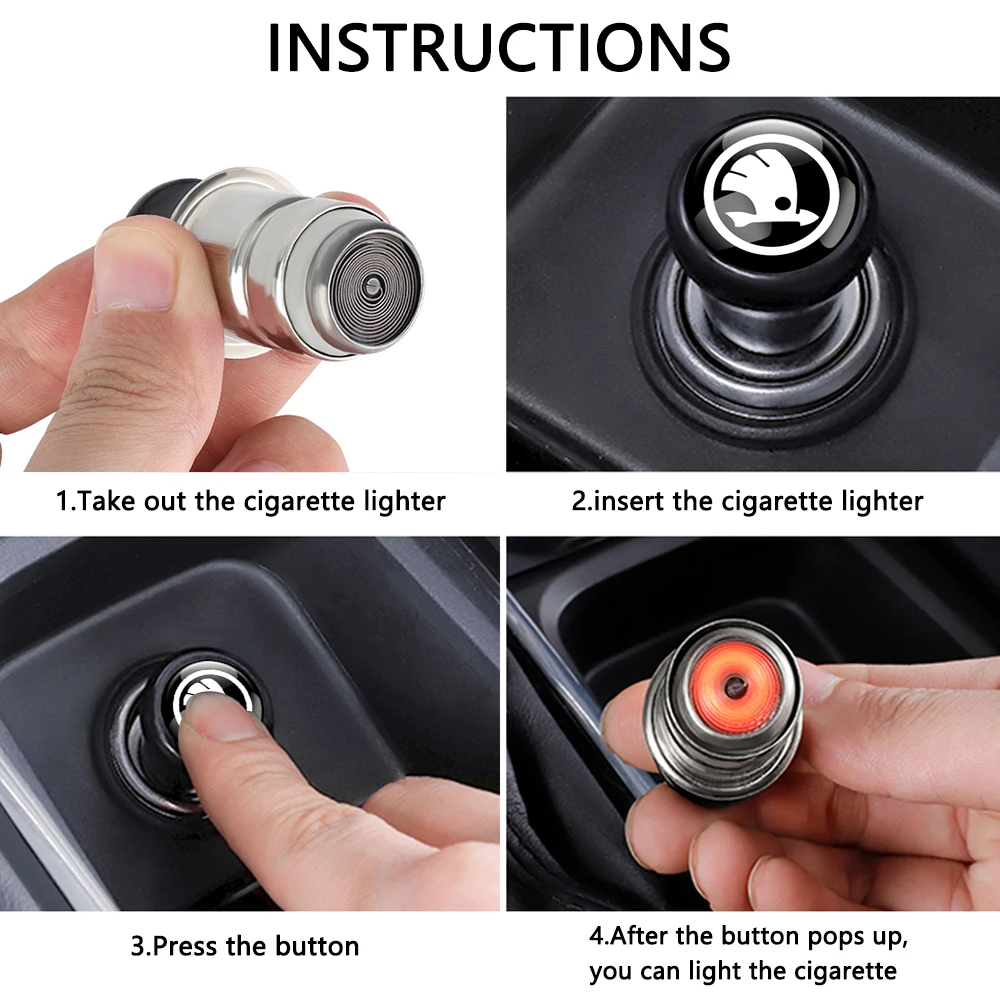 INSTRUCTIONS

1.Take out the cigarette lighter

2.insert the cigarette lighter

3.Press the button

4.After the button pops up, you can light the cigarette