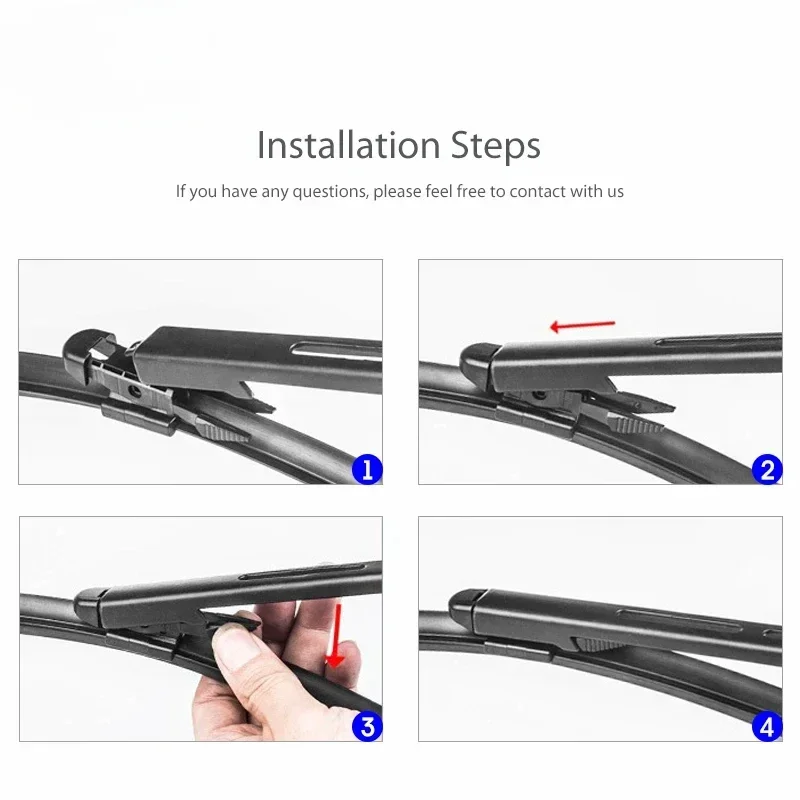 Installation Steps

If you have any questions, please feel free to contact with us

1

2

3

4