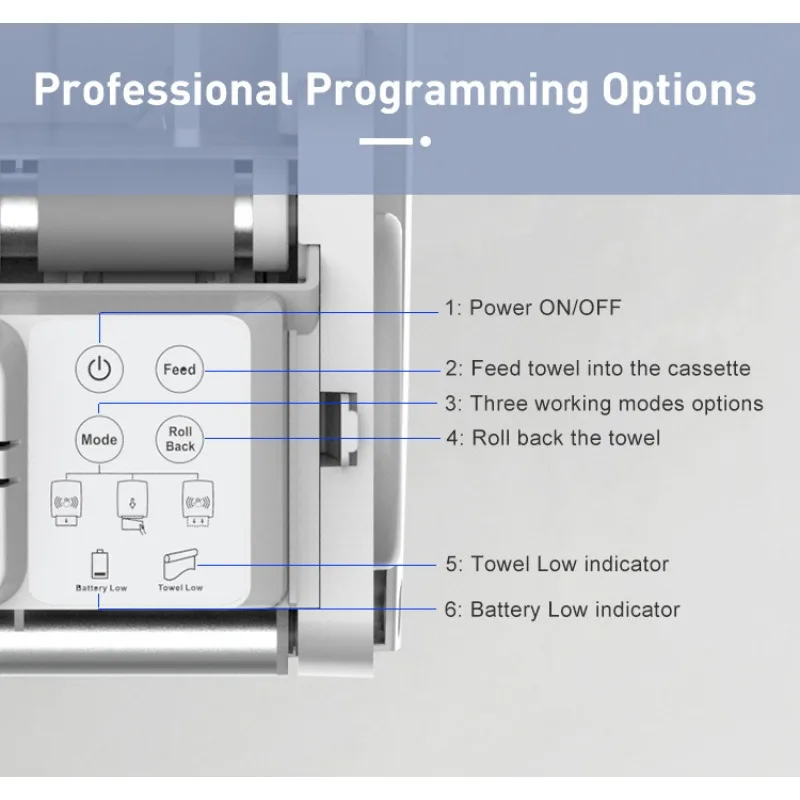 Professional Programming Options

Feed

Mode

Roll Back

Battery Low

Towel Low

1: Power ON/OFF

2: Feed towel into the cassette

3: Three working modes options

4: Roll back the towel

5: Towel Low indicator

6: Battery Low indicator