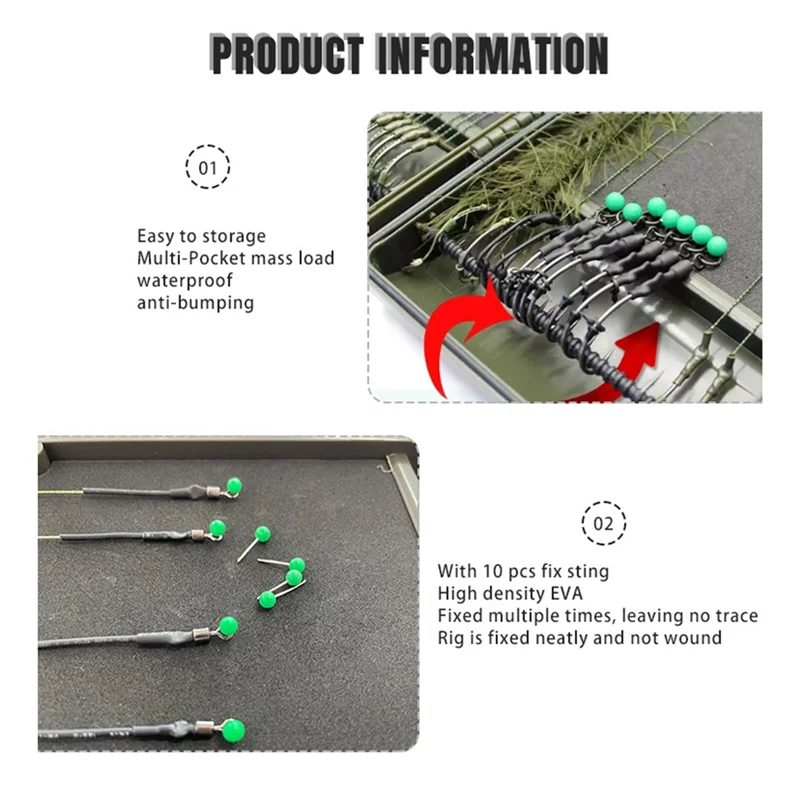 PRODUCT INFORMATION

01

Easy to storage
Multi-Pocket mass load
waterproof
anti-bumping

02

With 10 pcs fix sting
High density EVA
Fixed multiple times, leaving no trace
Rig is fixed neatly and not wound