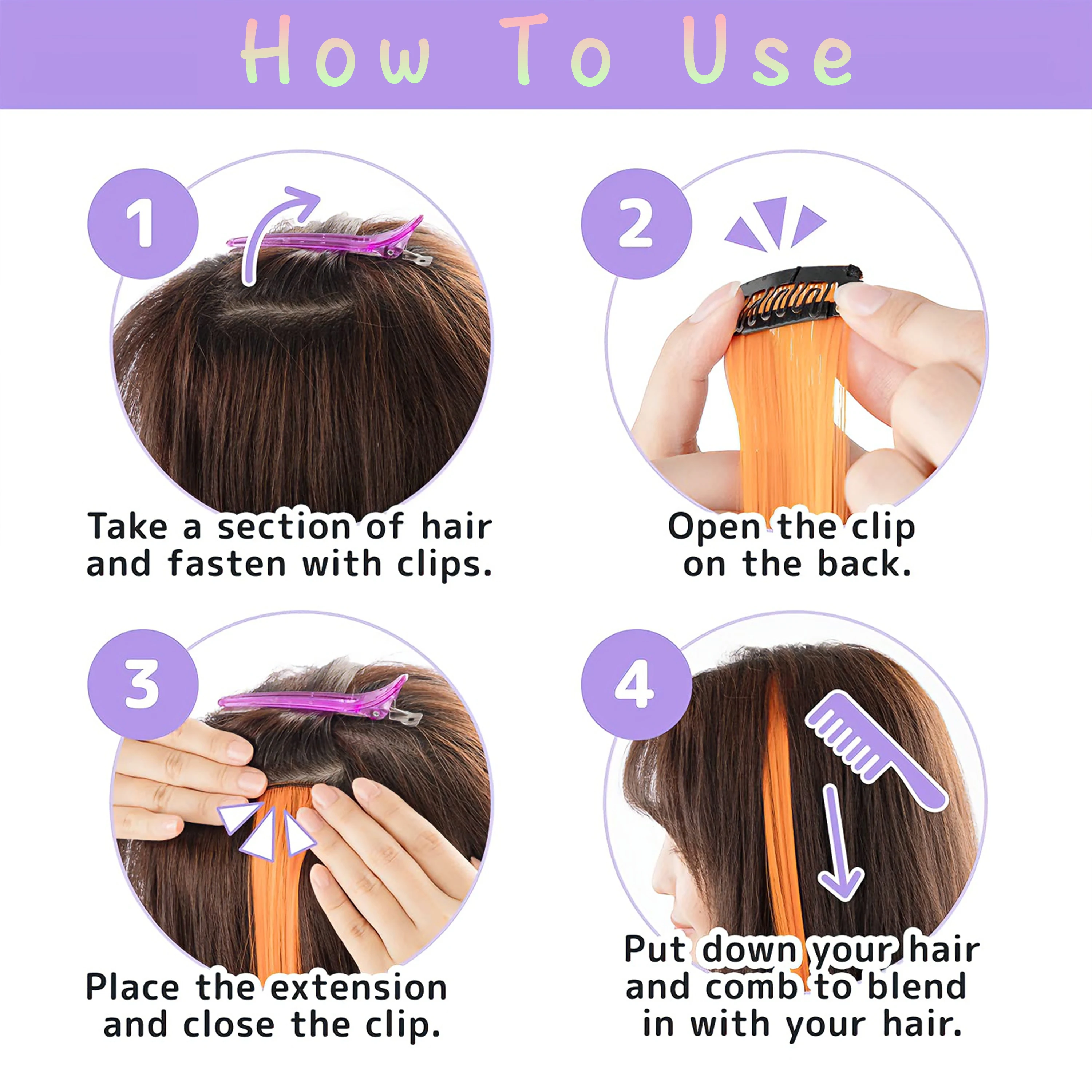 How To Use

1

Take a section of hair and fasten with clips.

2

Open the clip on the back.

3

Place the extension and close the clip.

4

Put down your hair and comb to blend in with your hair.