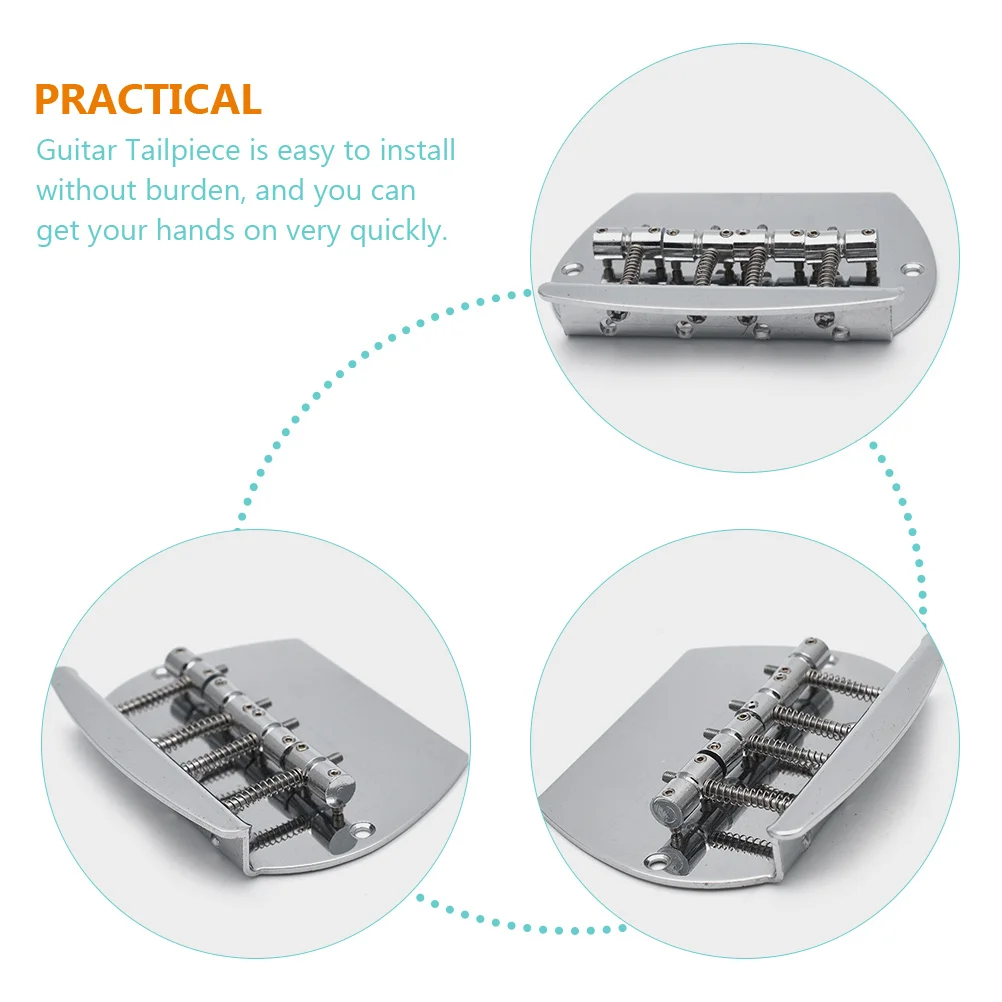 PRACTICAL

Guitar Tailpiece is easy to install without burden, and you can get your hands on very quickly.