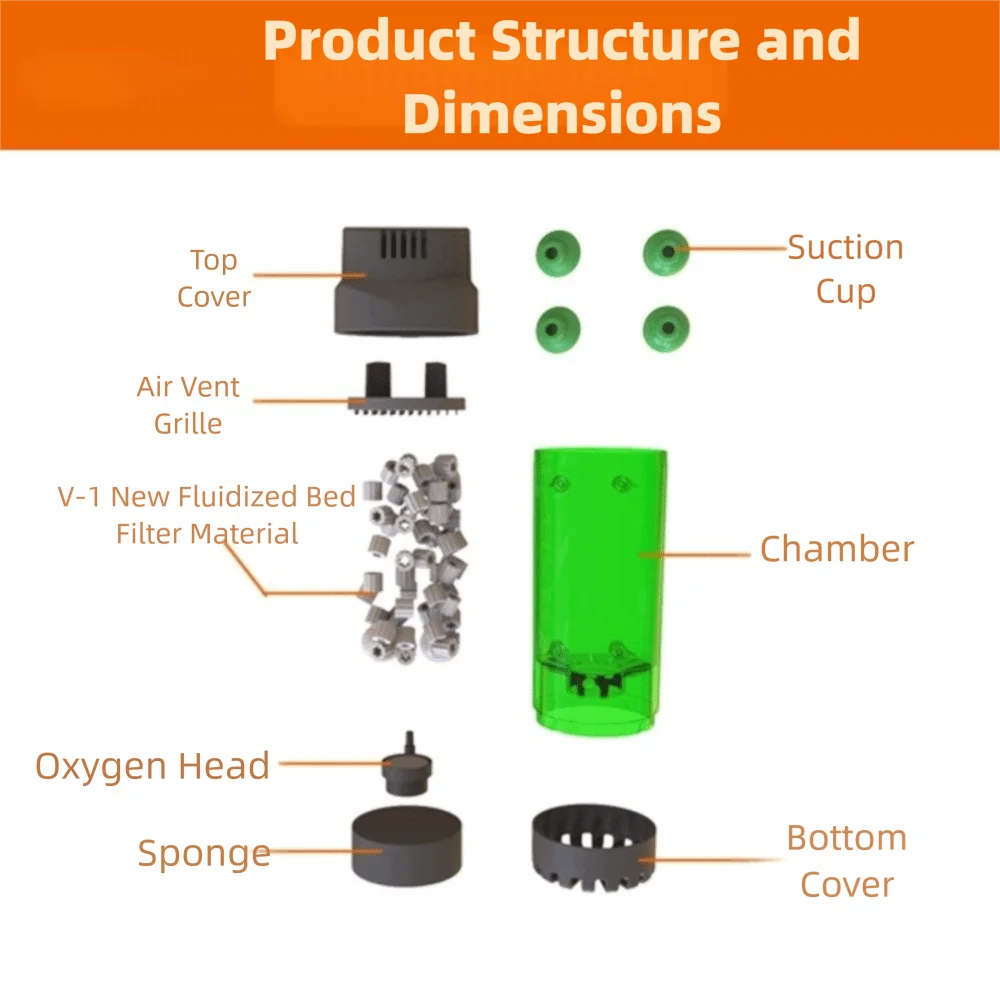 Product Structure and Dimensions

Top Cover

Suction Cup

Air Vent Grille

V-1 New Fluidized Bed Filter Material

Chamber

Oxygen Head

Sponge

Bottom Cover