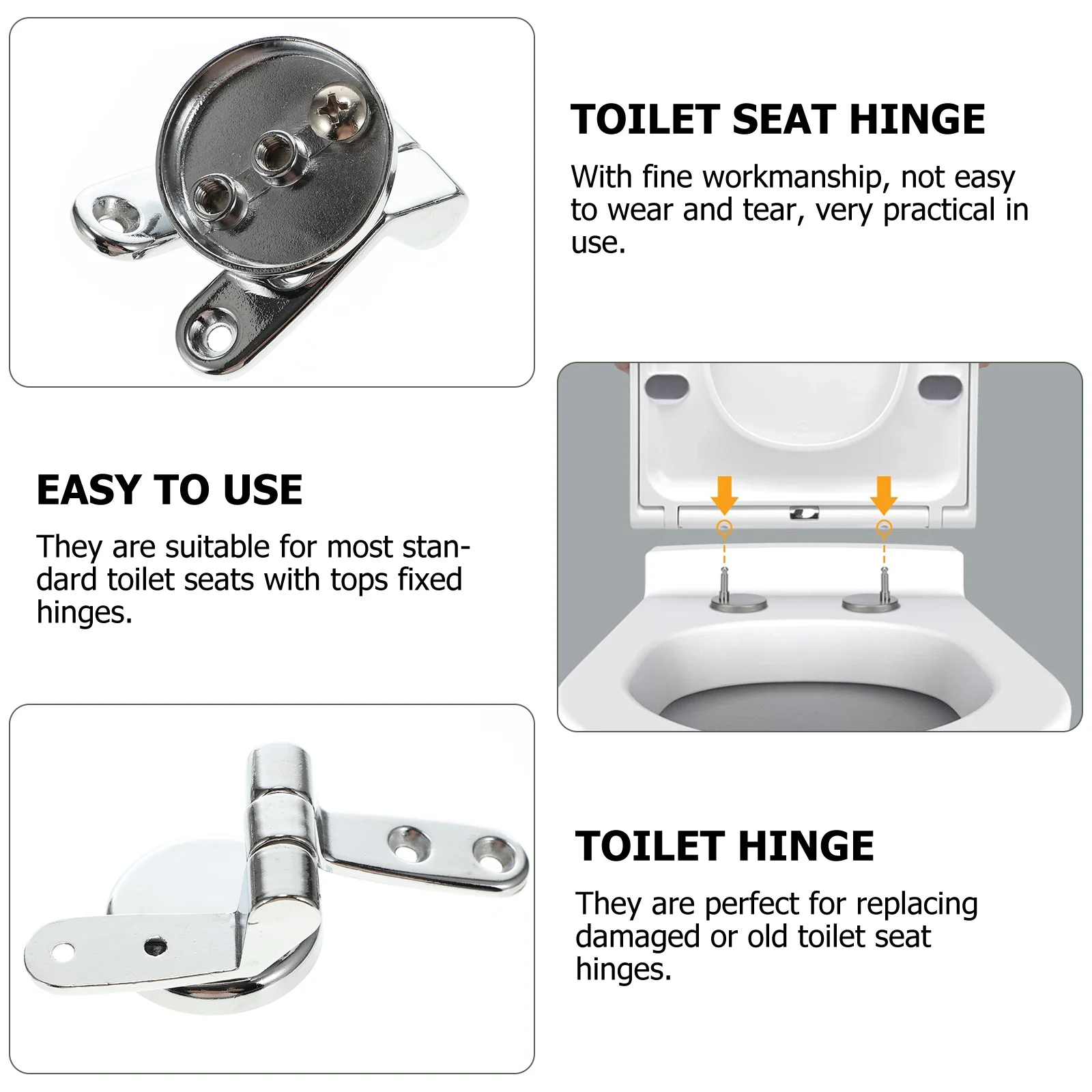 TOILET SEAT HINGE

With fine workmanship, not easy to wear and tear, very practical in use.

EASY TO USE

They are suitable for most standard toilet seats with tops fixed hinges.

TOILET HINGE

They are perfect for replacing damaged or old toilet seat hinges.