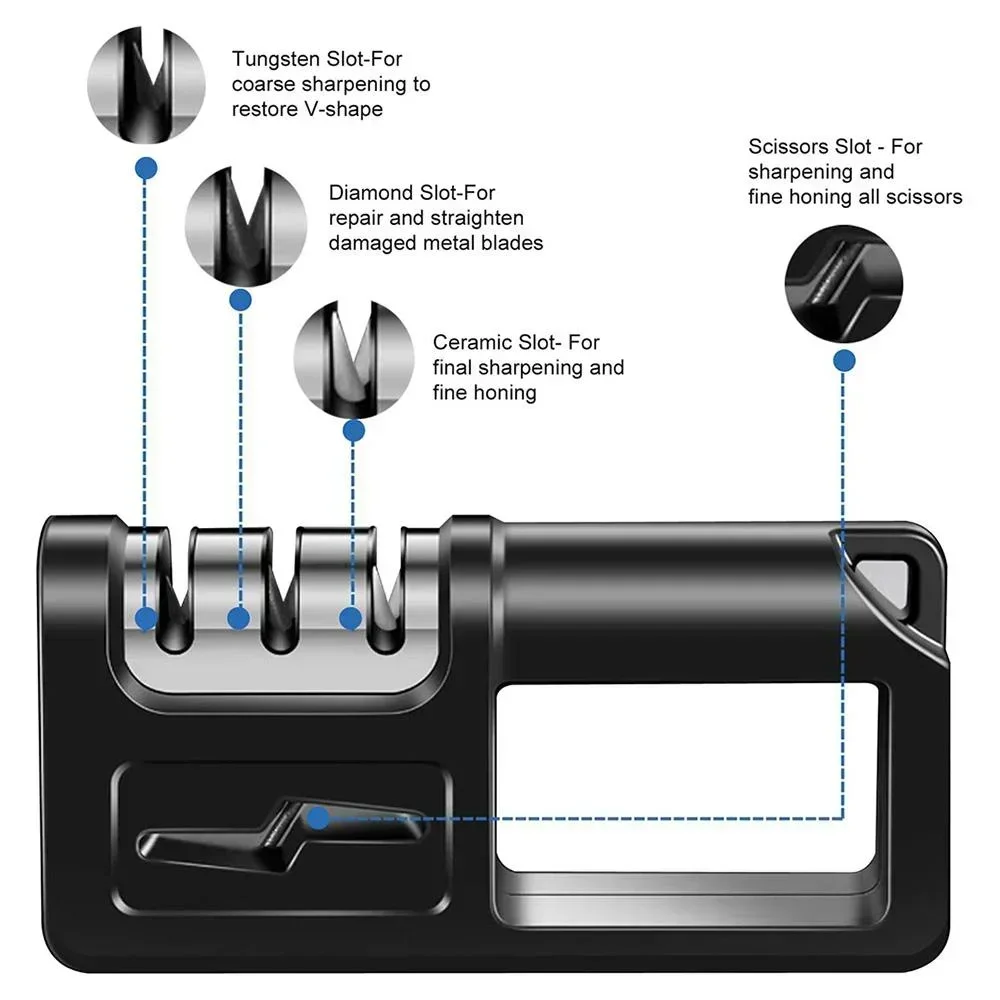 Tungsten Slot-For coarse sharpening to restore V-shape

Diamond Slot-For repair and straighten damaged metal blades

Ceramic Slot- For final sharpening and fine honing

Scissors Slot - For sharpening and fine honing all scissors