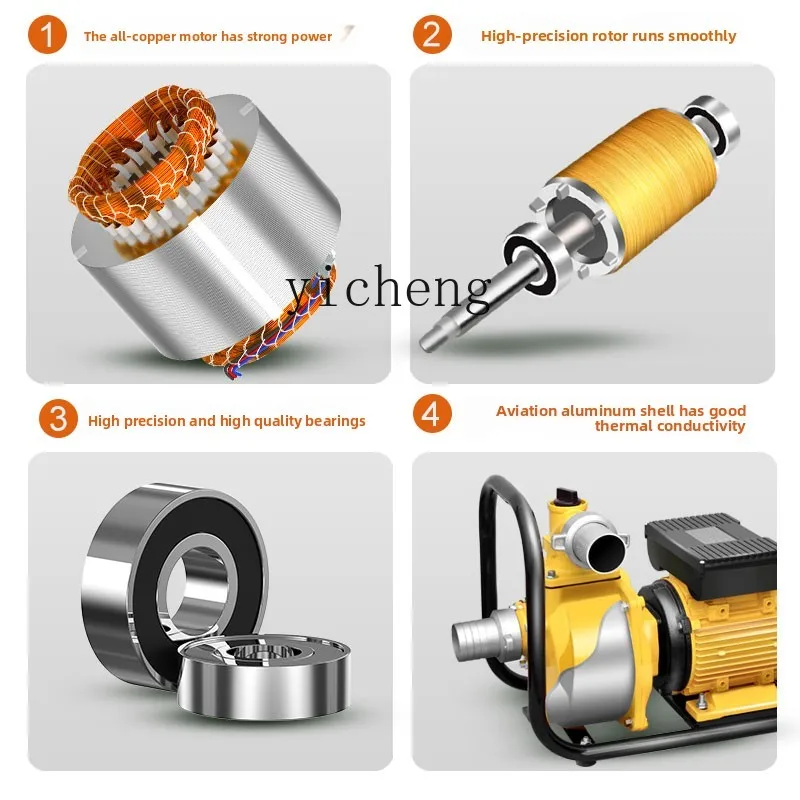 1 The all-copper motor has strong power

2 High-precision rotor runs smoothly

yicheng

3 High precision and high quality bearings

4 Aviation aluminum shell has good thermal conductivity