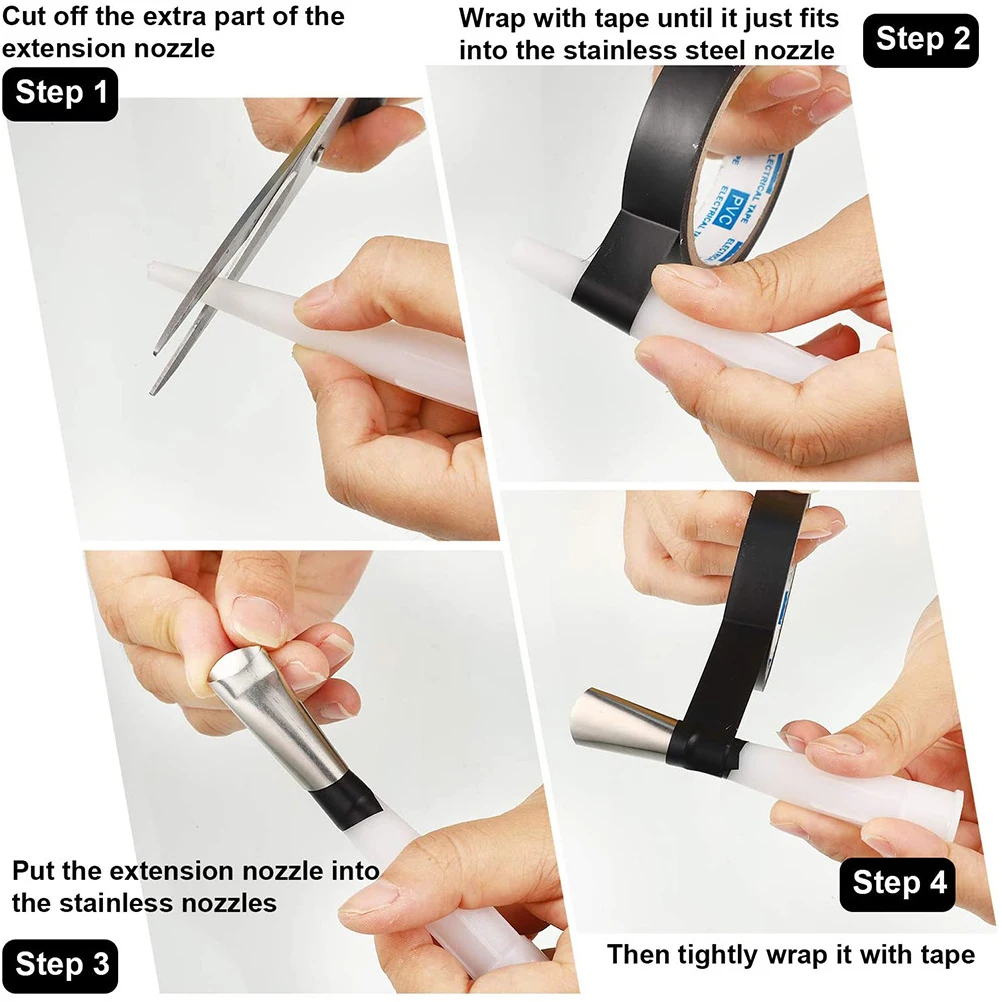 Cut off the extra part of the extension nozzle

Step 1

Wrap with tape until it just fits into the stainless steel nozzle

Step 2

PVC ELECTRICAL TAPE

Put the extension nozzle into the stainless nozzles

Step 3

Step 4

Then tightly wrap it with tape