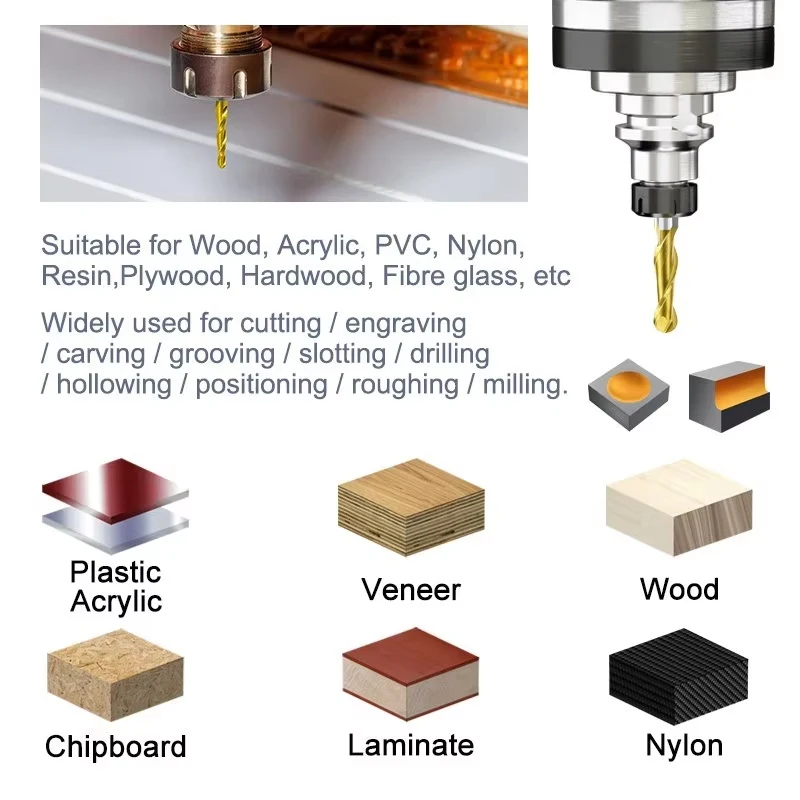 Suitable for Wood, Acrylic, PVC, Nylon, Resin,Plywood, Hardwood, Fibre glass, etc

Widely used for cutting / engraving / carving / grooving / slotting / drilling / hollowing / positioning / roughing / milling.

Plastic Acrylic

Veneer

Wood

Chipboard

Laminate

Nylon