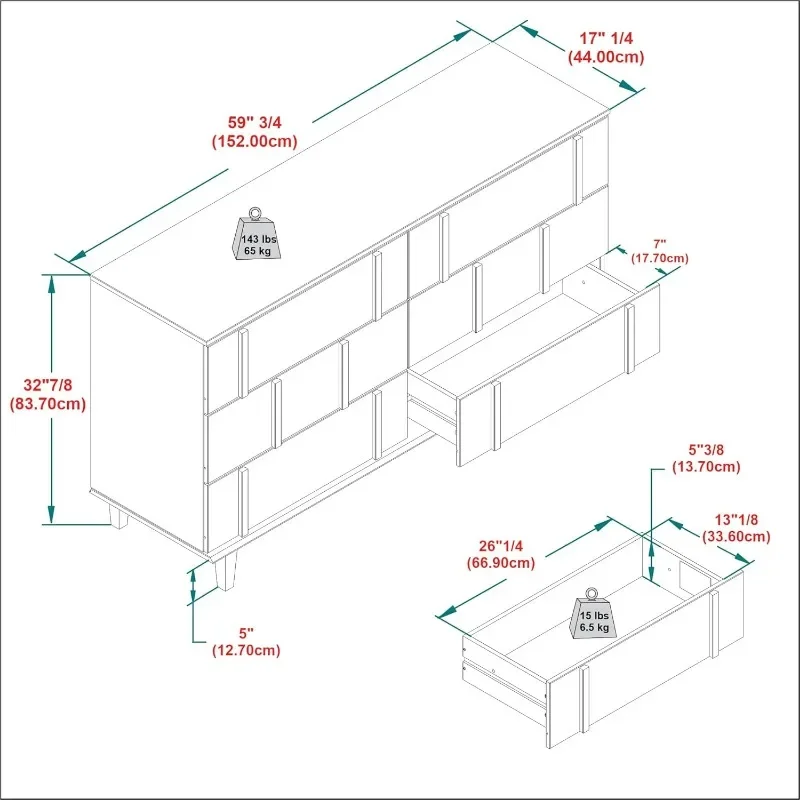 17" 1/4
(44.00cm)

59" 3/4
(152.00cm)

143 lbs
65 kg

7"
(17.70cm)

32"7/8
(83.70cm)

5"3/8
(13.70cm)

13"1/8
(33.60cm)

26"1/4
(66.90cm)

15 lbs
6.5 kg

5"
(12.70cm)