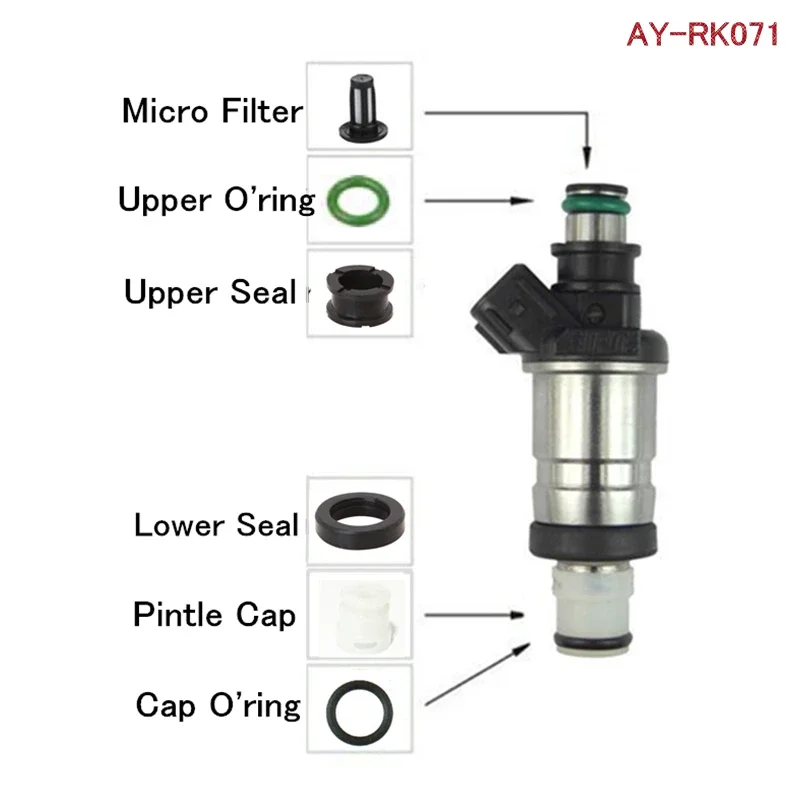 AY-RK071

Micro Filter

Upper O'ring

Upper Seal

Lower Seal

Pintle Cap

Cap O'ring