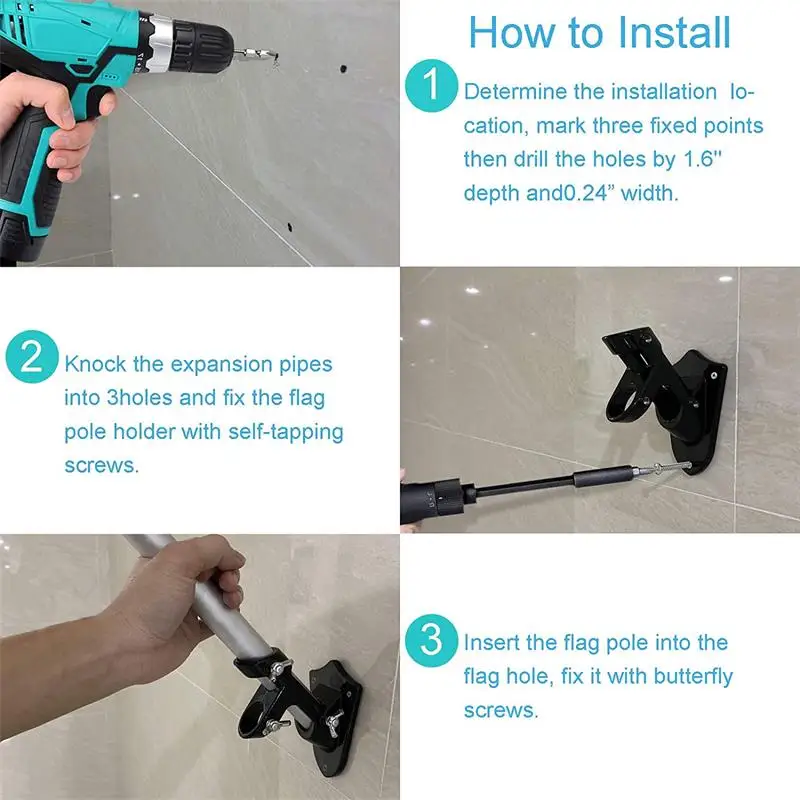 How to Install

1 Determine the installation location, mark three fixed points then drill the holes by 1.6'' depth and0.24” width.

2 Knock the expansion pipes into 3holes and fix the flag pole holder with self-tapping screws.

3 Insert the flag pole into the flag hole, fix it with butterfly screws.