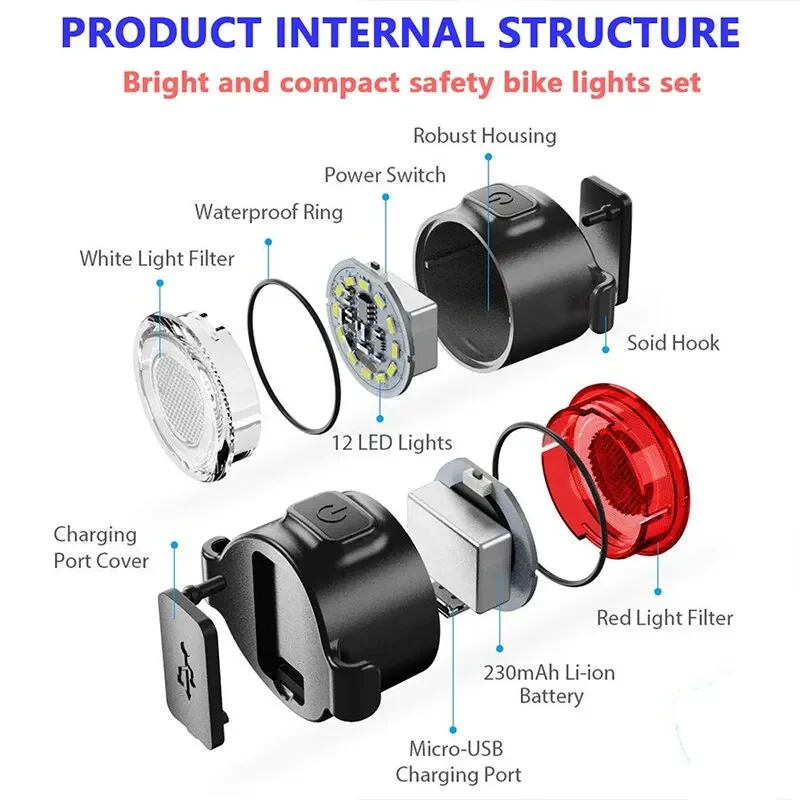 PRODUCT INTERNAL STRUCTURE

Bright and compact safety bike lights set

Robust Housing

Power Switch

Waterproof Ring

White Light Filter

Soid Hook

12 LED Lights

Charging Port Cover

Red Light Filter

230mAh Li-ion Battery

Micro-USB Charging Port