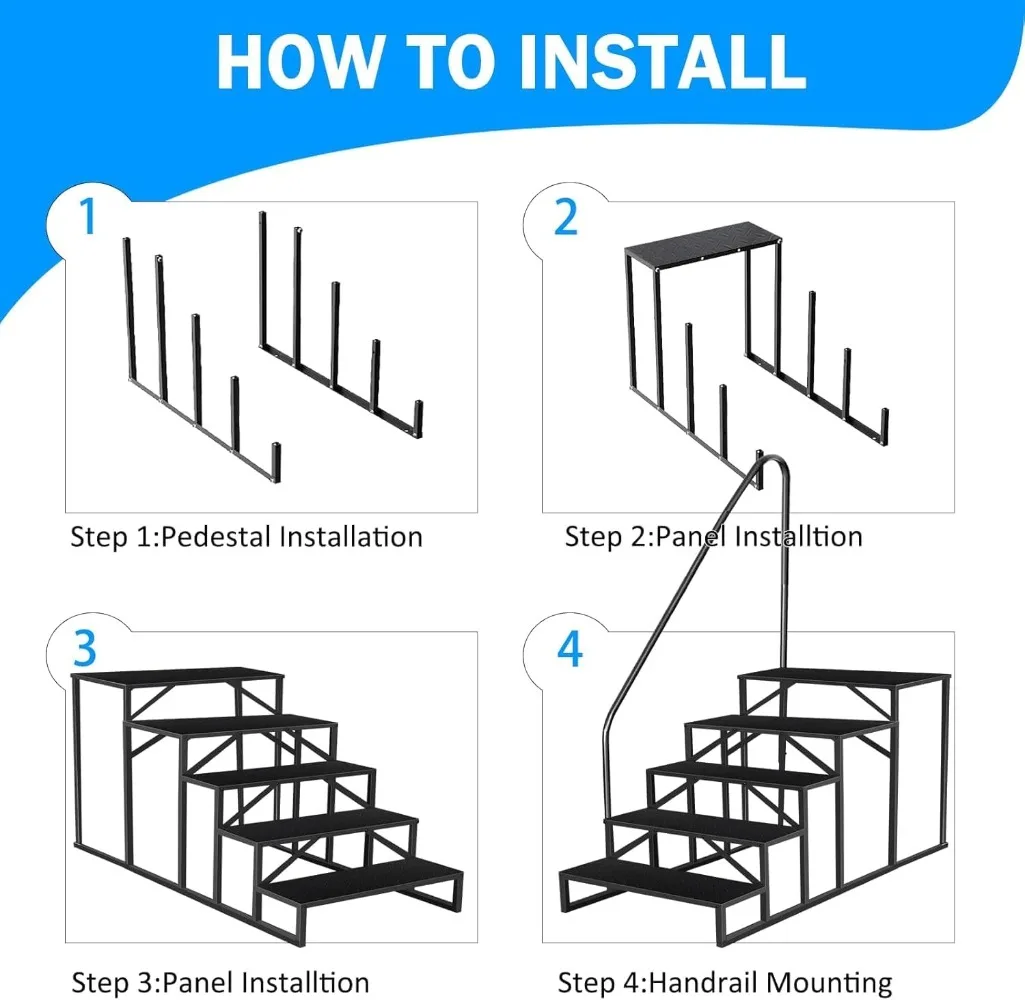 HOW TO INSTALL

1

Step 1:Pedestal Installation

2

Step 2:Panel Installtion

3

Step 3:Panel Installtion

4

Step 4:Handrail Mounting