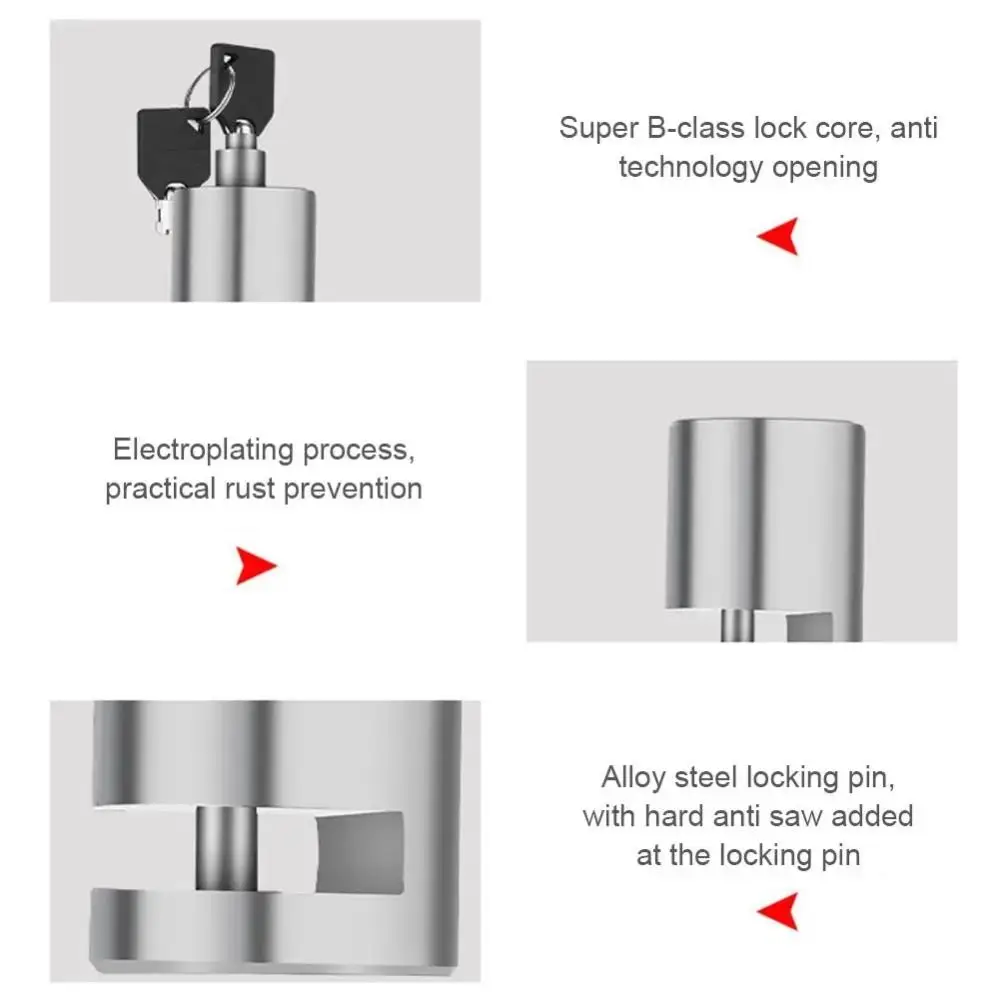 Super B-class lock core, anti technology opening

Electroplating process, practical rust prevention

Alloy steel locking pin, with hard anti saw added at the locking pin