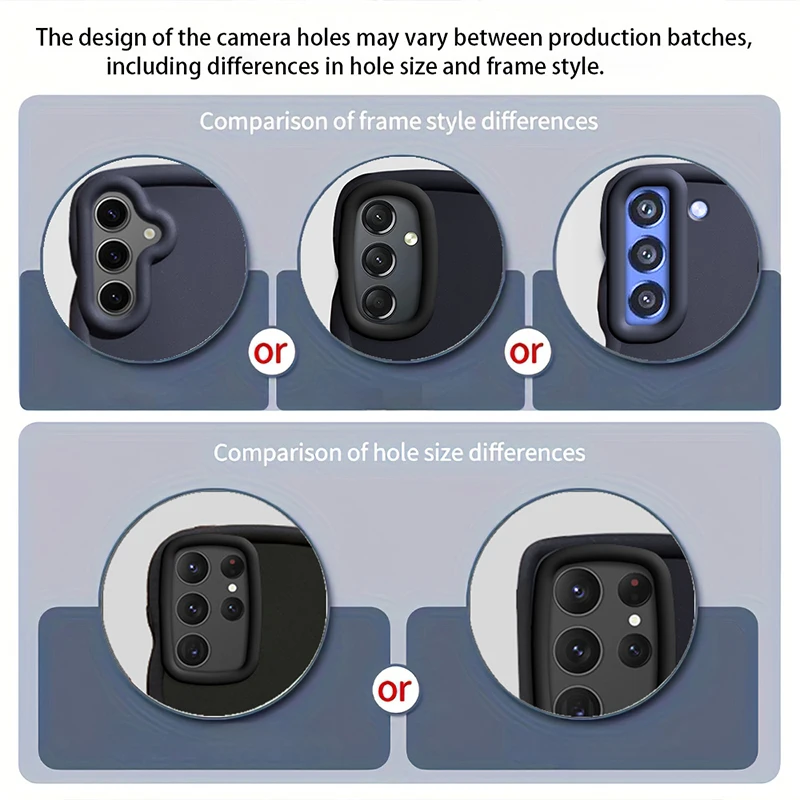 The design of the camera holes may vary between production batches, including differences in hole size and frame style.

Comparison of frame style differences

or

or

Comparison of hole size differences

or