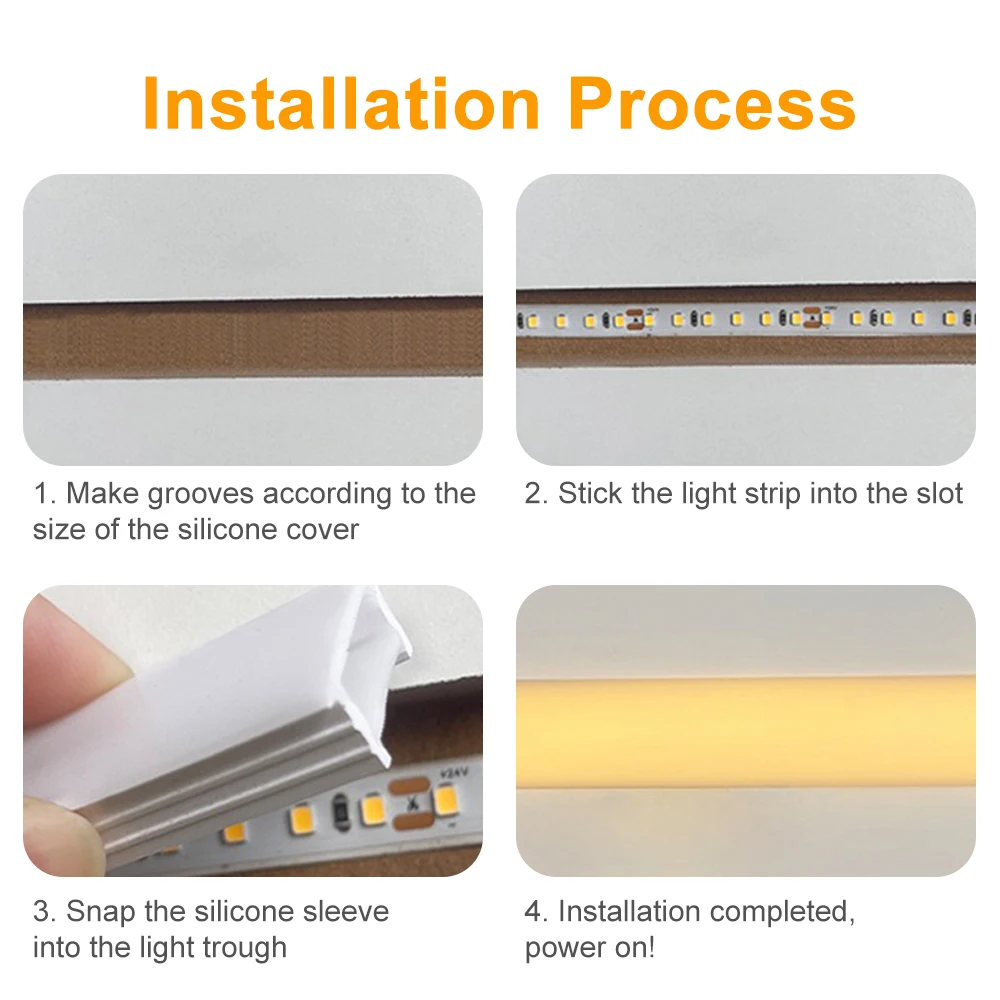 Installation Process

1. Make grooves according to the size of the silicone cover

2. Stick the light strip into the slot

+24V

3. Snap the silicone sleeve into the light trough

4. Installation completed, power on!