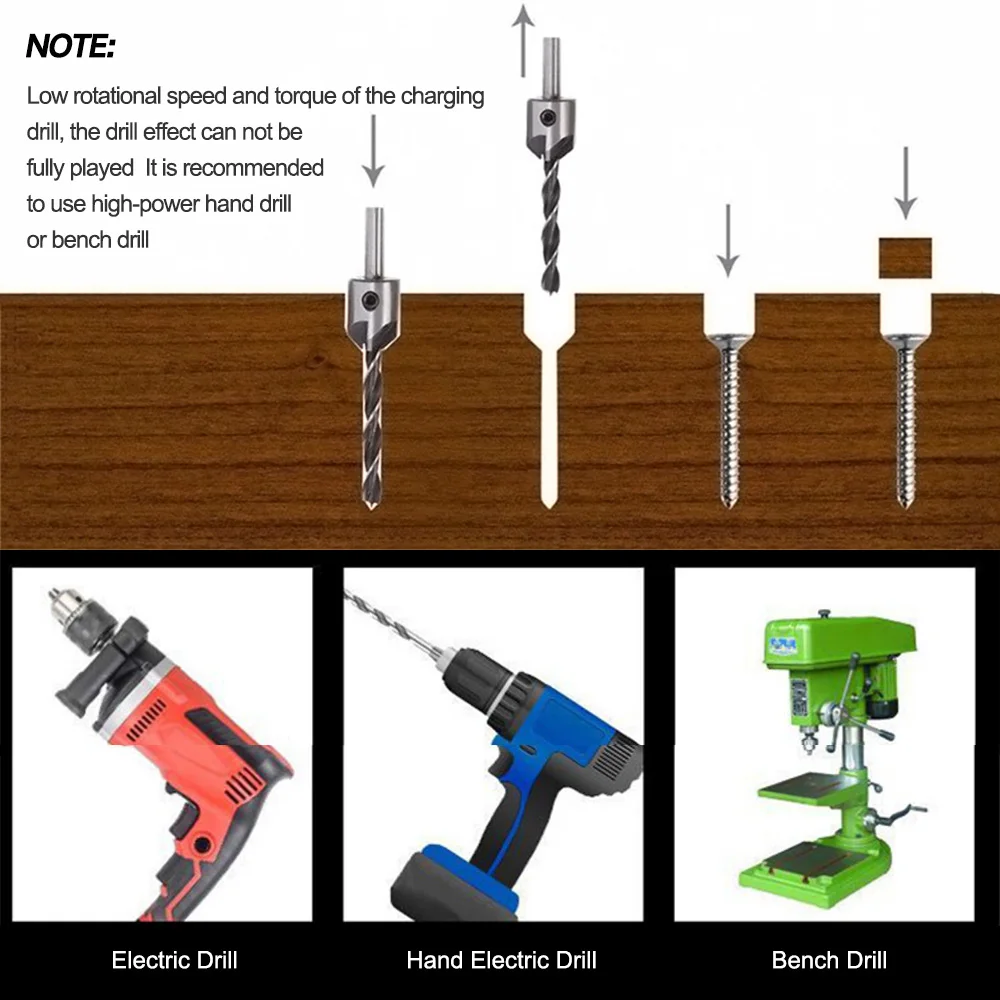 NOTE:

Low rotational speed and torque of the charging drill, the drill effect can not be fully played  It is recommended to use high-power hand drill or bench drill

Electric Drill

Hand Electric Drill

Bench Drill