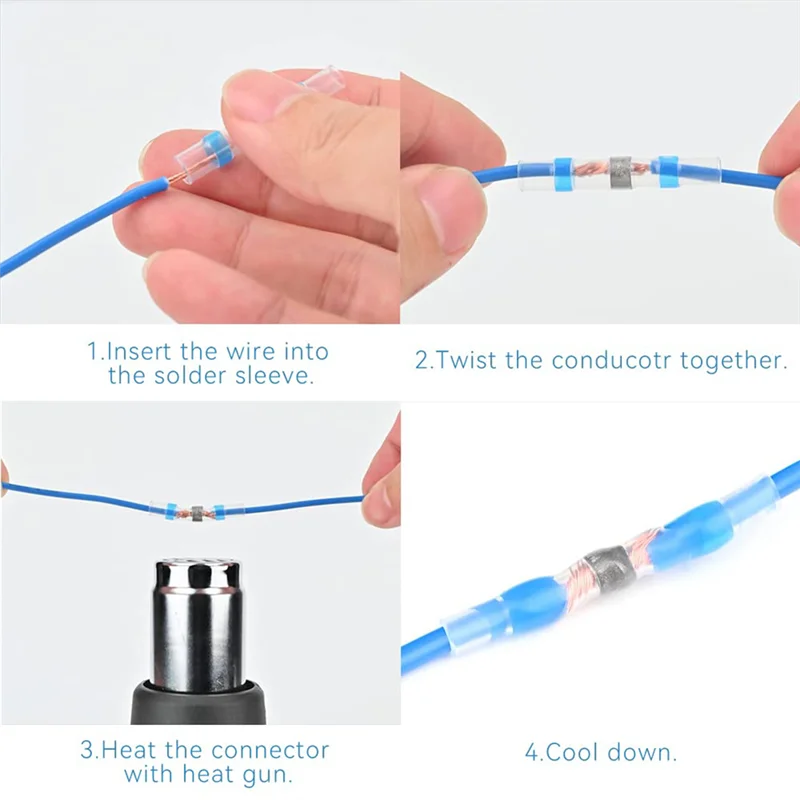 1.Insert the wire into the solder sleeve.

2.Twist the conducotr together.

3.Heat the connector with heat gun.

4.Cool down.