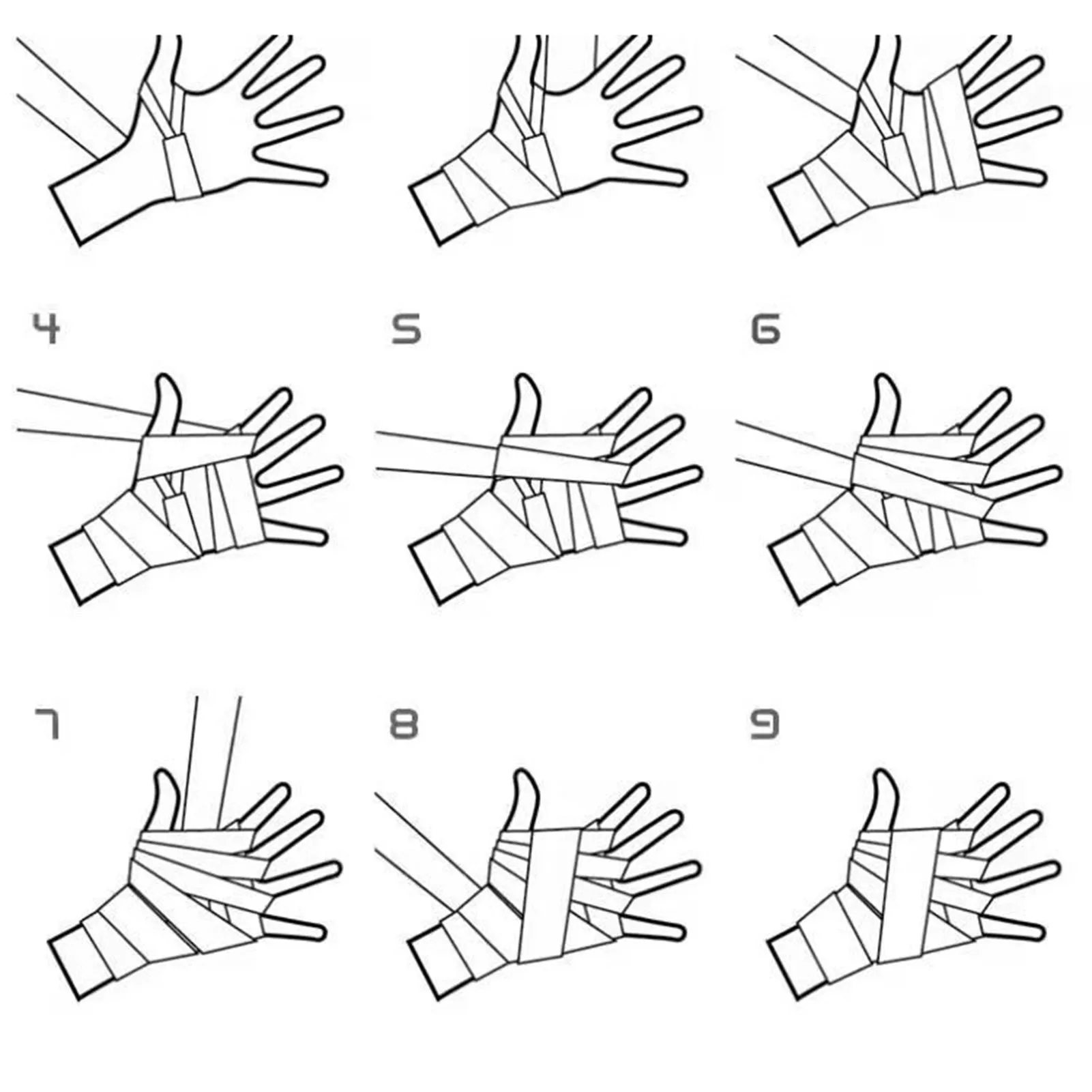 4

5

6

7

8

9