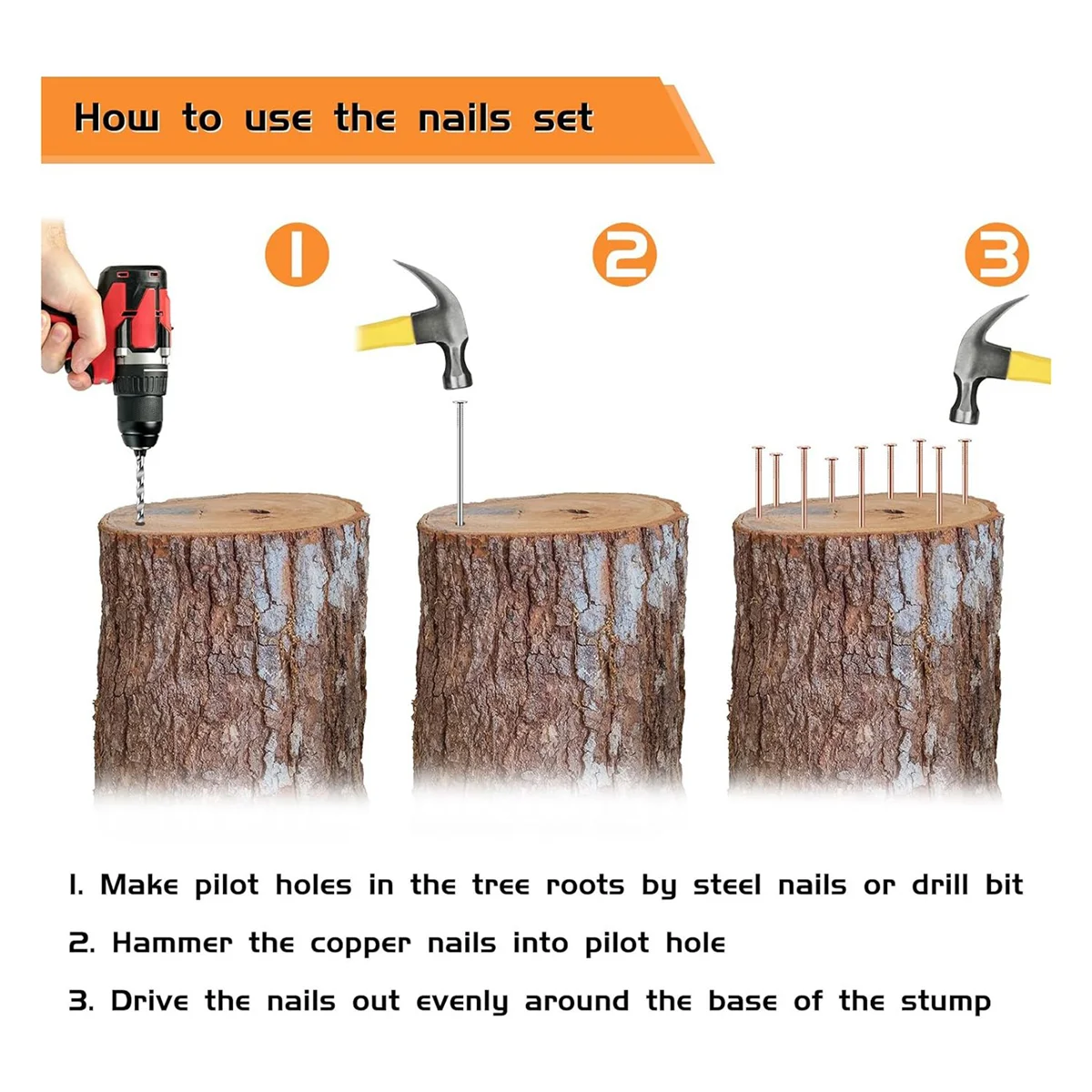 How to use the nails set

1

2

3

1. Make pilot holes in the tree roots by steel nails or drill bit

2. Hammer the copper nails into pilot hole

3. Drive the nails out evenly around the base of the stump