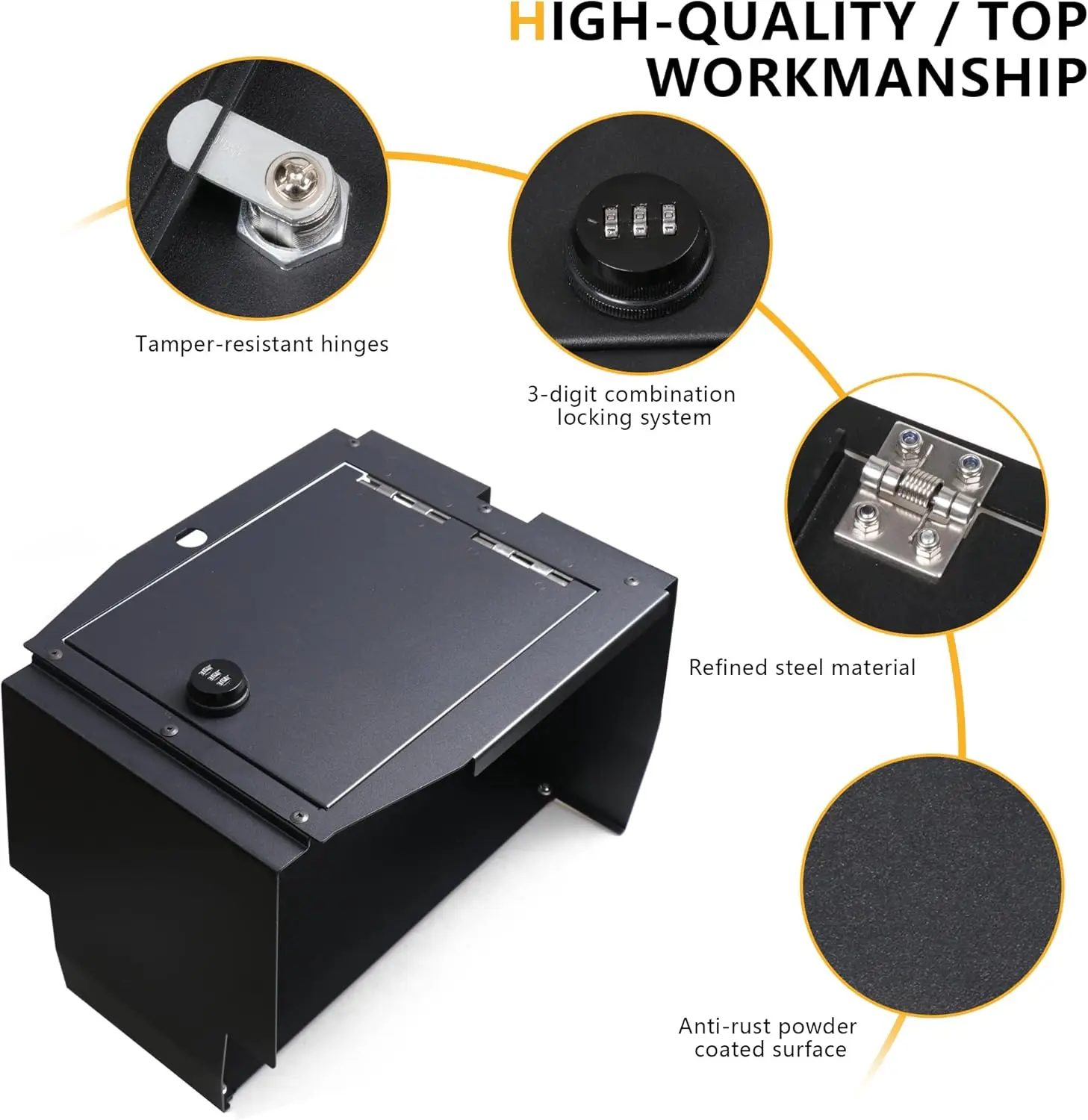 HIGH-QUALITY / TOP WORKMANSHIP

Tamper-resistant hinges

3-digit combination locking system

Refined steel material

Anti-rust powder coated surface