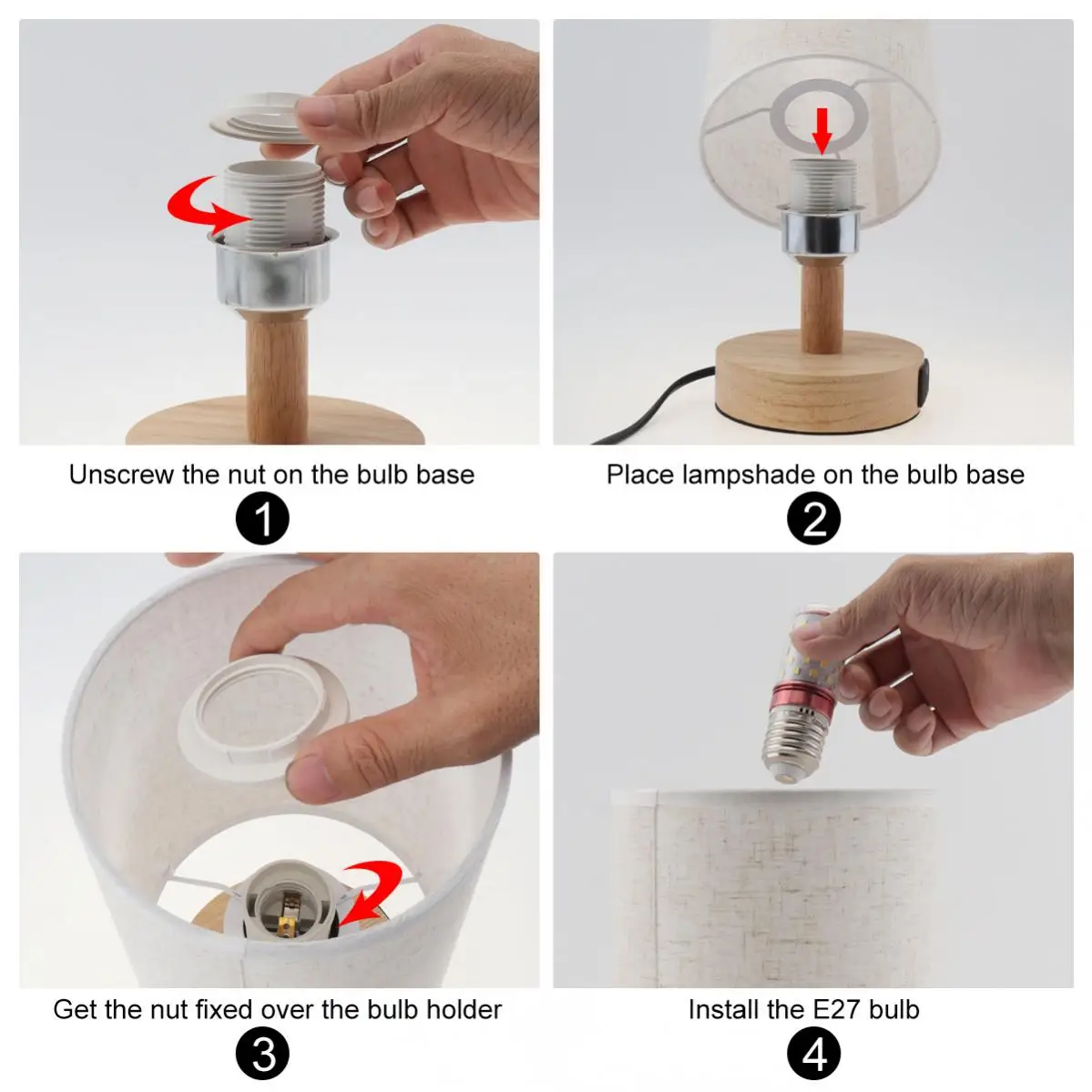 Unscrew the nut on the bulb base
1

Place lampshade on the bulb base
2

Get the nut fixed over the bulb holder
3

Install the E27 bulb
4