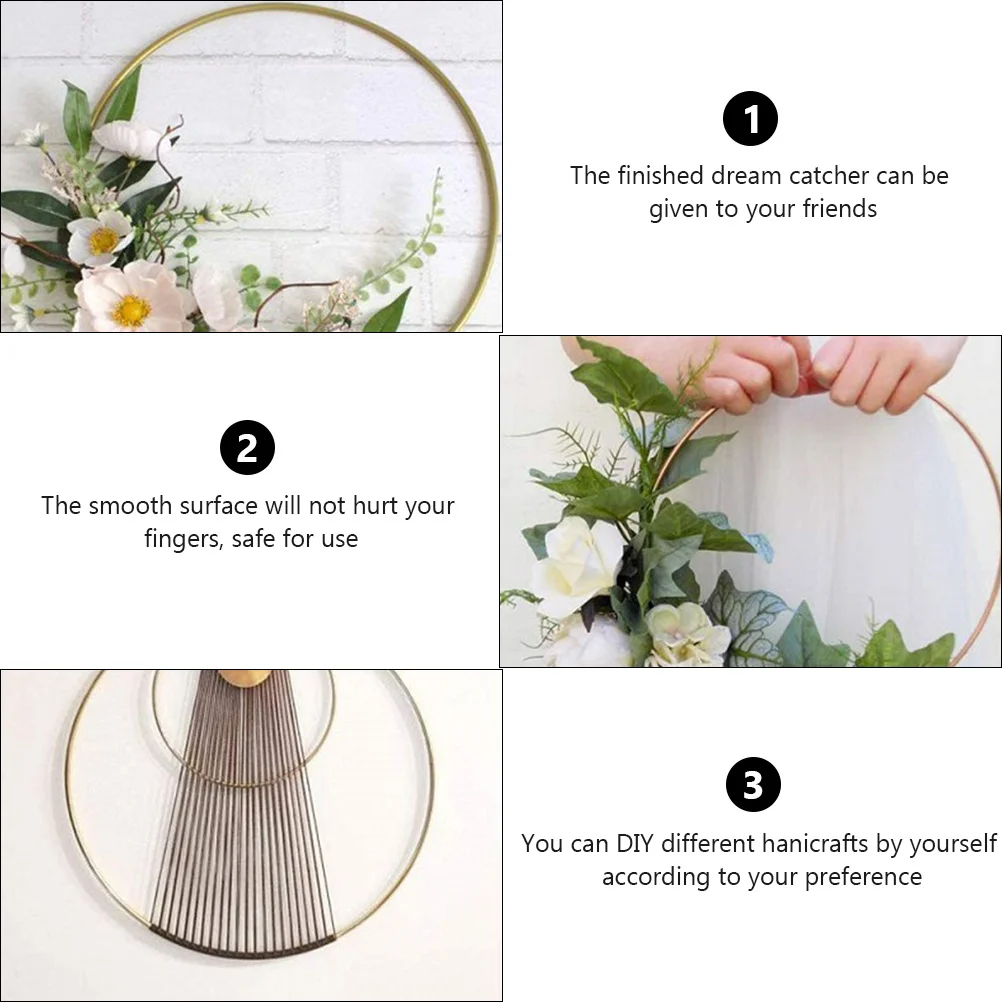 1

The finished dream catcher can be given to your friends

2

The smooth surface will not hurt your fingers, safe for use

3

You can DIY different hanicrafts by yourself according to your preference