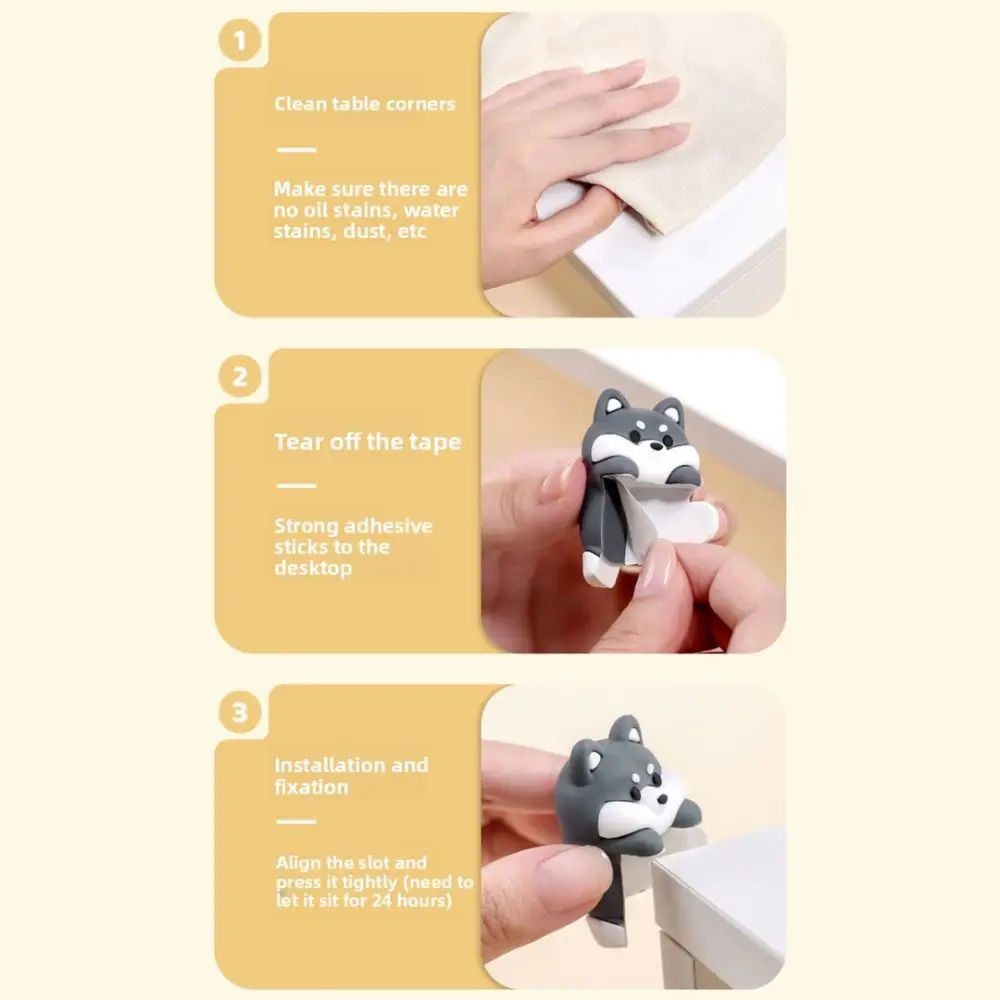 1

Clean table corners

Make sure there are no oil stains, water stains, dust, etc

2

Tear off the tape

Strong adhesive sticks to the desktop

3

Installation and fixation

Align the slot and press it tightly (need to let it sit for 24 hours)