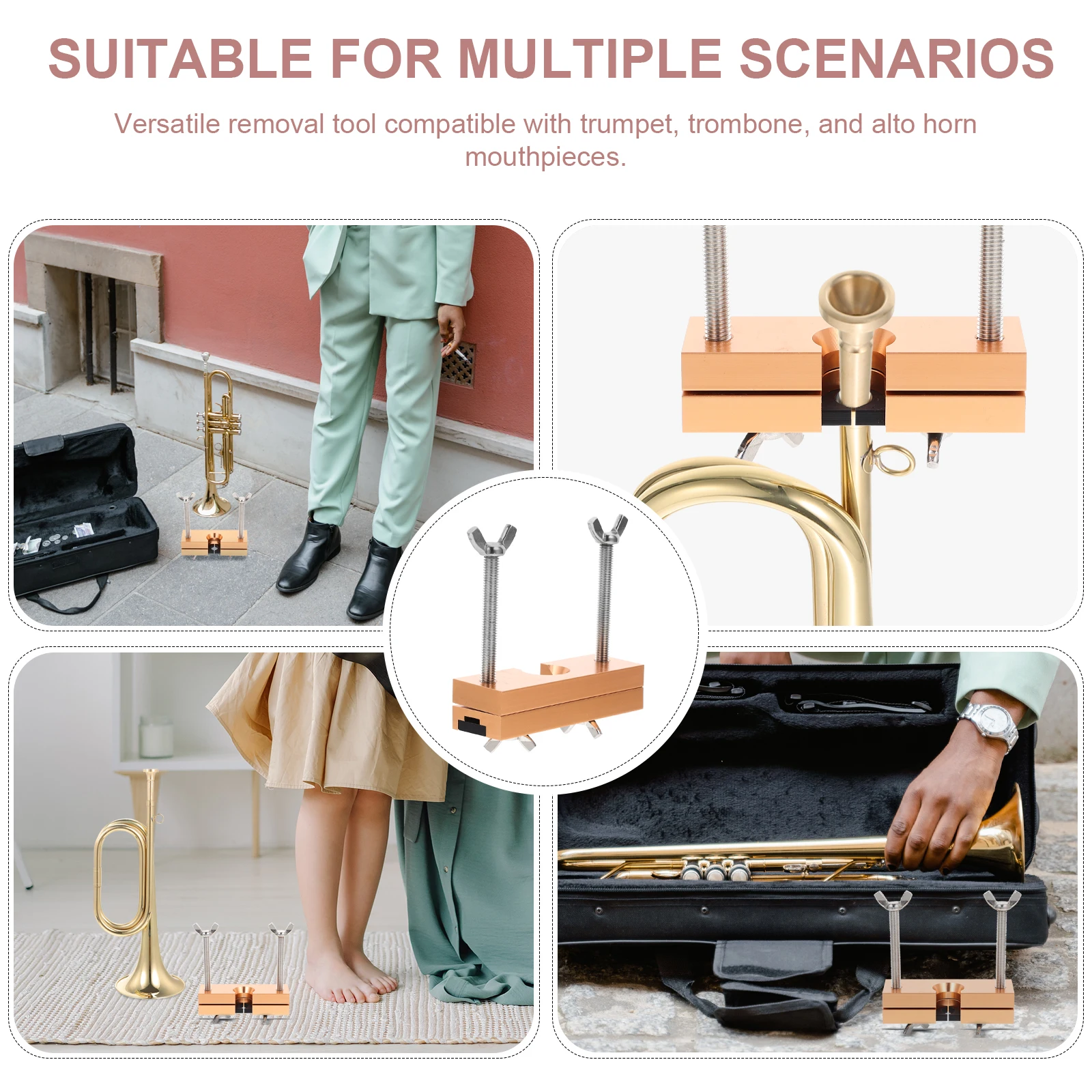 SUITABLE FOR MULTIPLE SCENARIOS

Versatile removal tool compatible with trumpet, trombone, and alto horn mouthpieces.