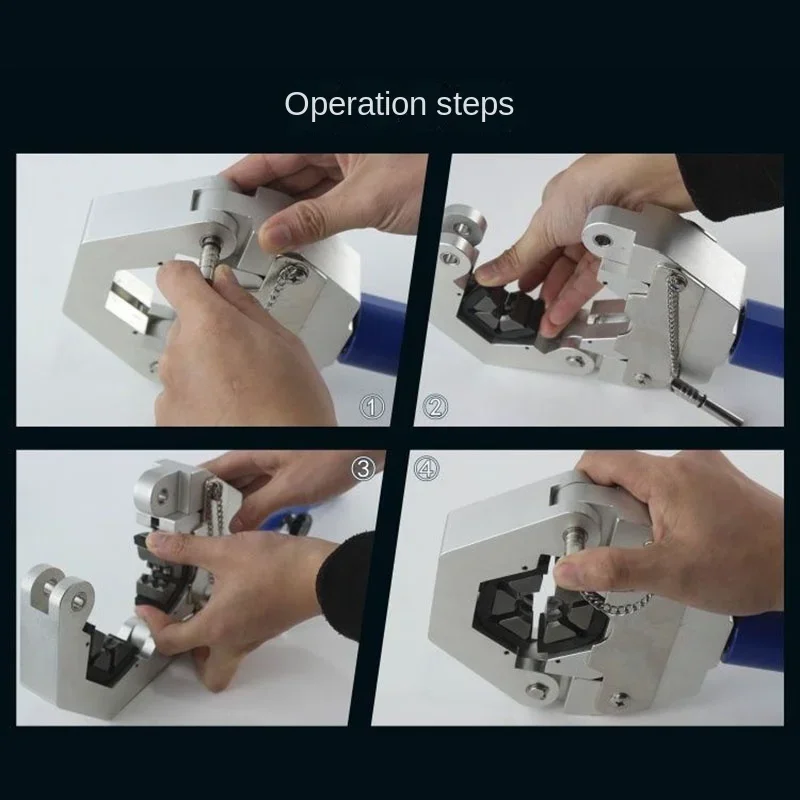 Operation steps

①

②

③

④