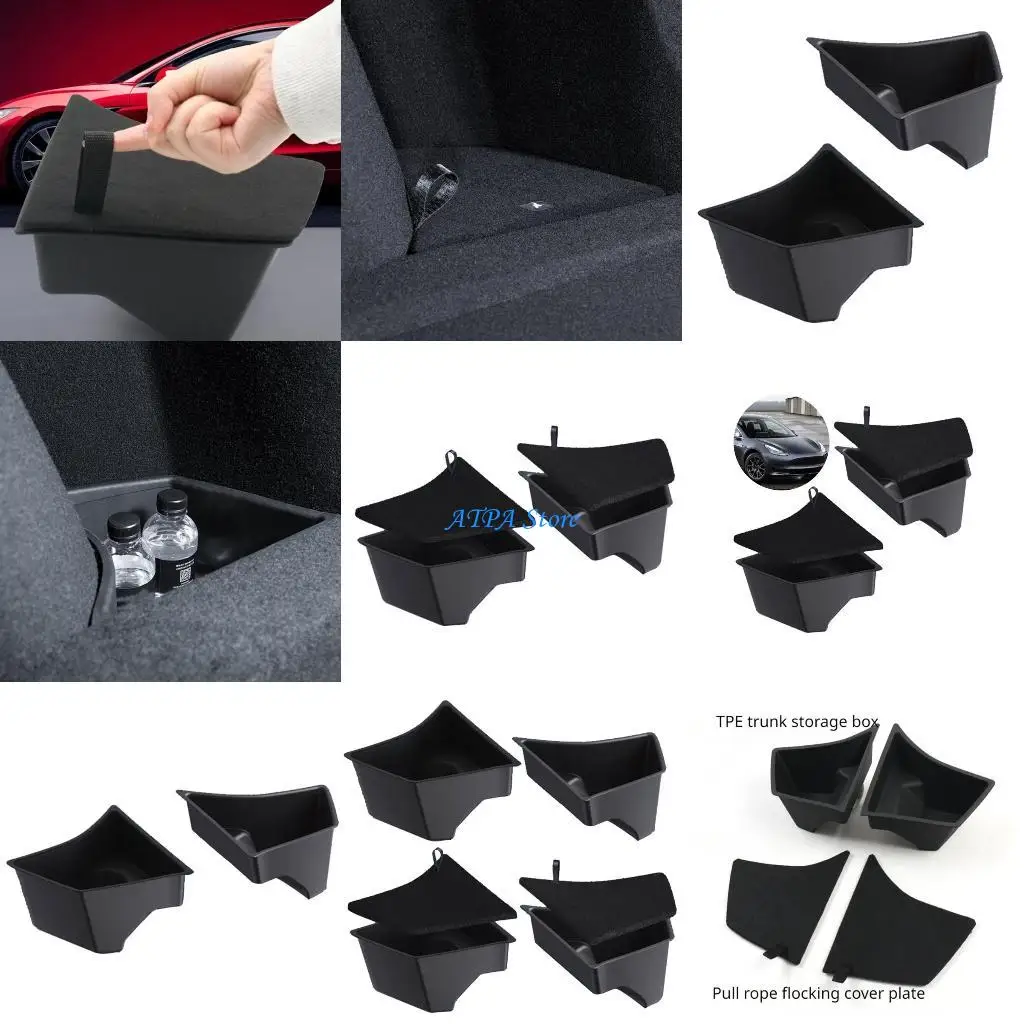 ATPA Store

TPE trunk storage box

Pull rope flocking cover plate