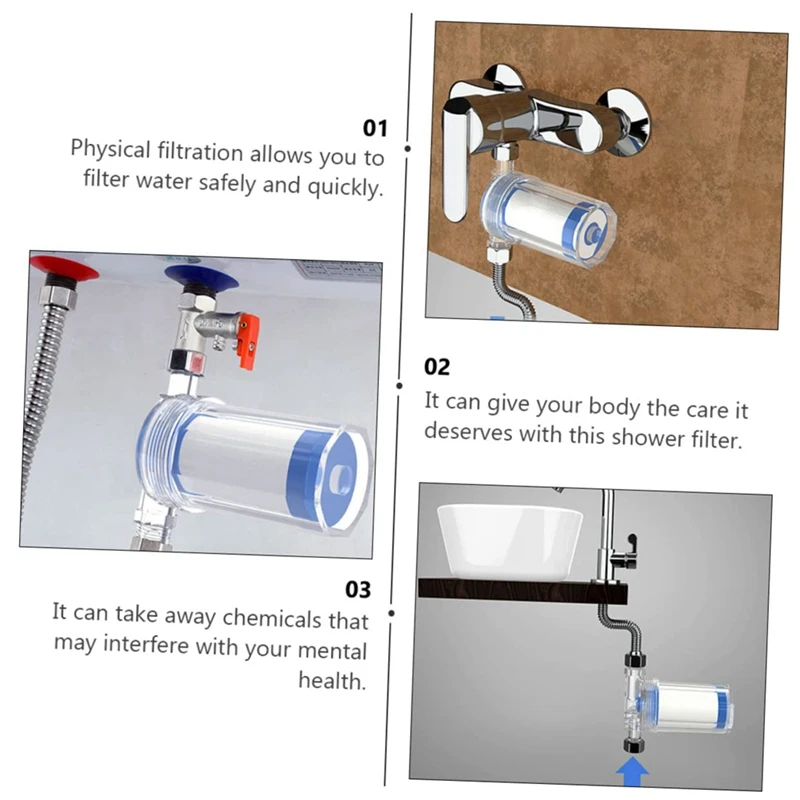 01
Physical filtration allows you to filter water safely and quickly.

02
It can give your body the care it deserves with this shower filter.

03
It can take away chemicals that may interfere with your mental health.