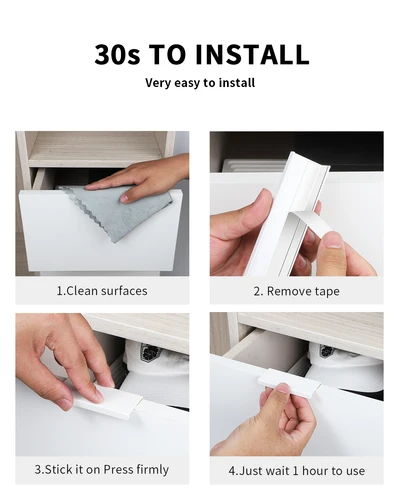 30s TO INSTALL

Very easy to install

1.Clean surfaces

2. Remove tape

3.Stick it on Press firmly

4.Just wait 1 hour to use