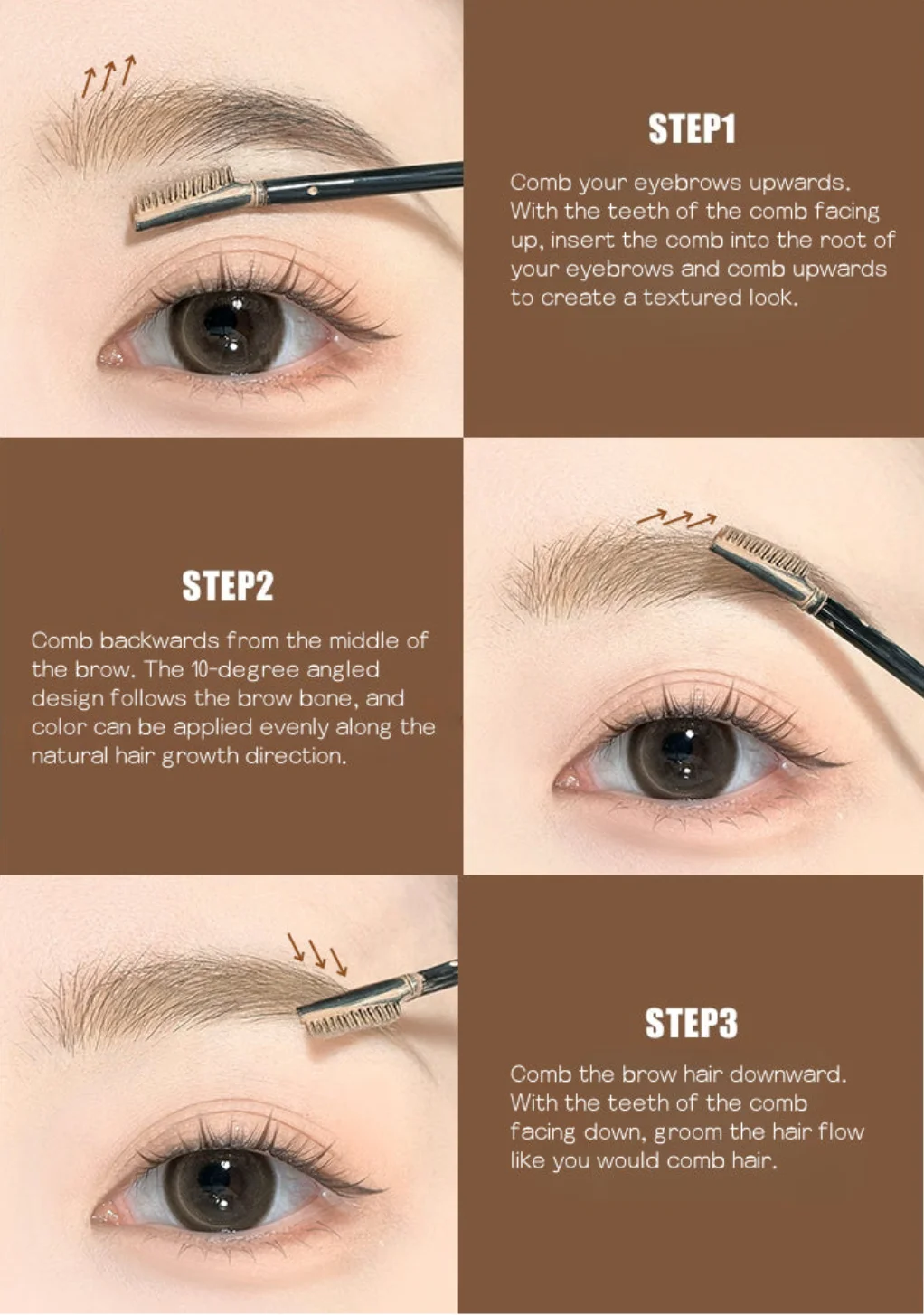 STEP1

Comb your eyebrows upwards. With the teeth of the comb facing up, insert the comb into the root of your eyebrows and comb upwards to create a textured look.

STEP2

Comb backwards from the middle of the brow. The 10-degree angled design follows the brow bone, and color can be applied evenly along the natural hair growth direction.

STEP3

Comb the brow hair downward. With the teeth of the comb facing down, groom the hair flow like you would comb hair.