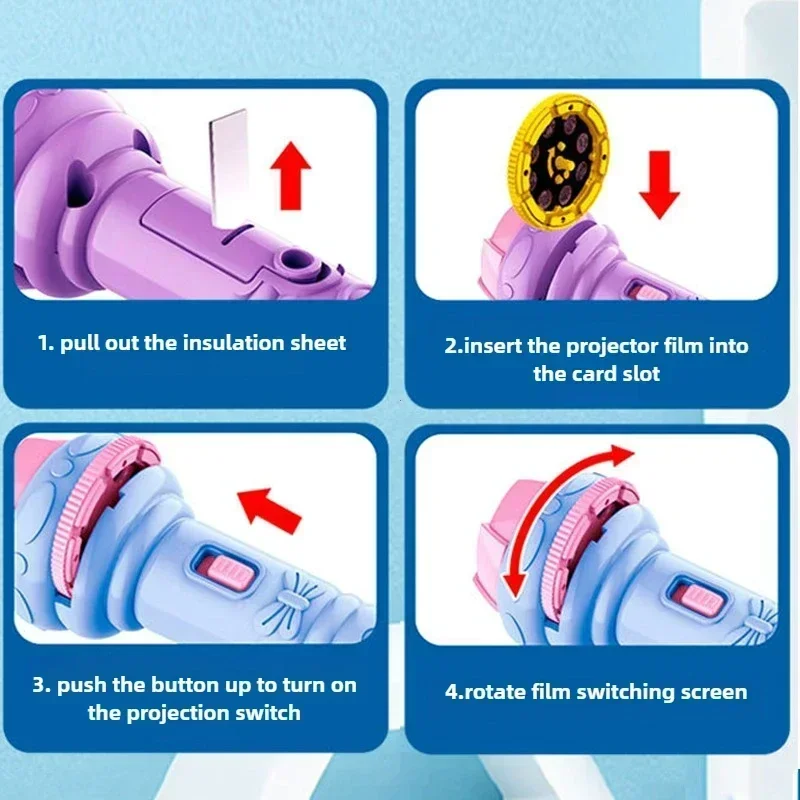 1. pull out the insulation sheet

2.insert the projector film into the card slot

3. push the button up to turn on the projection switch

4.rotate film switching screen