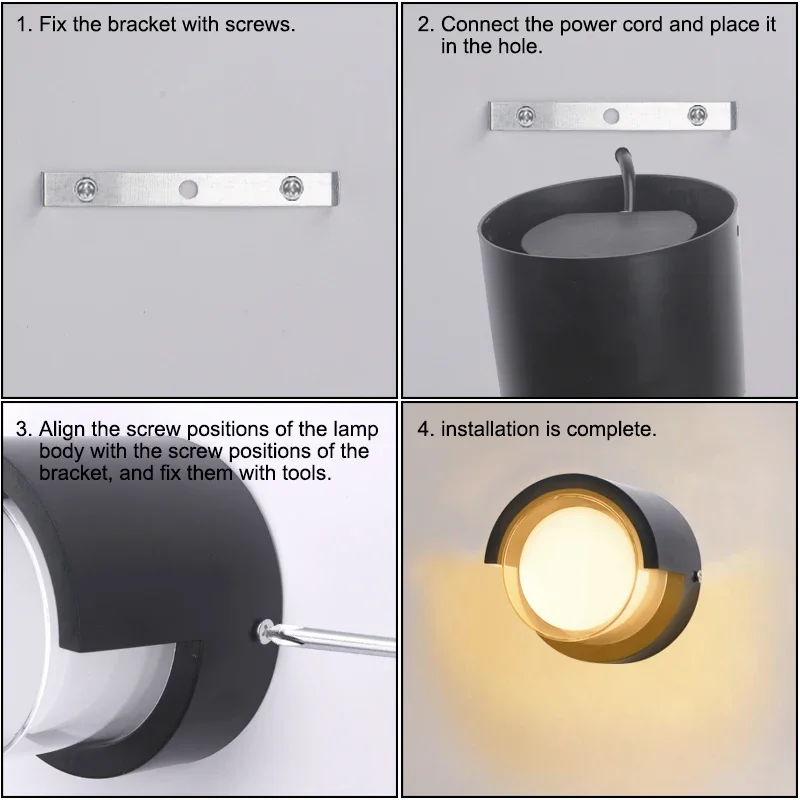 1. Fix the bracket with screws.

2. Connect the power cord and place it in the hole.

3. Align the screw positions of the lamp body with the screw positions of the bracket, and fix them with tools.

4. installation is complete.