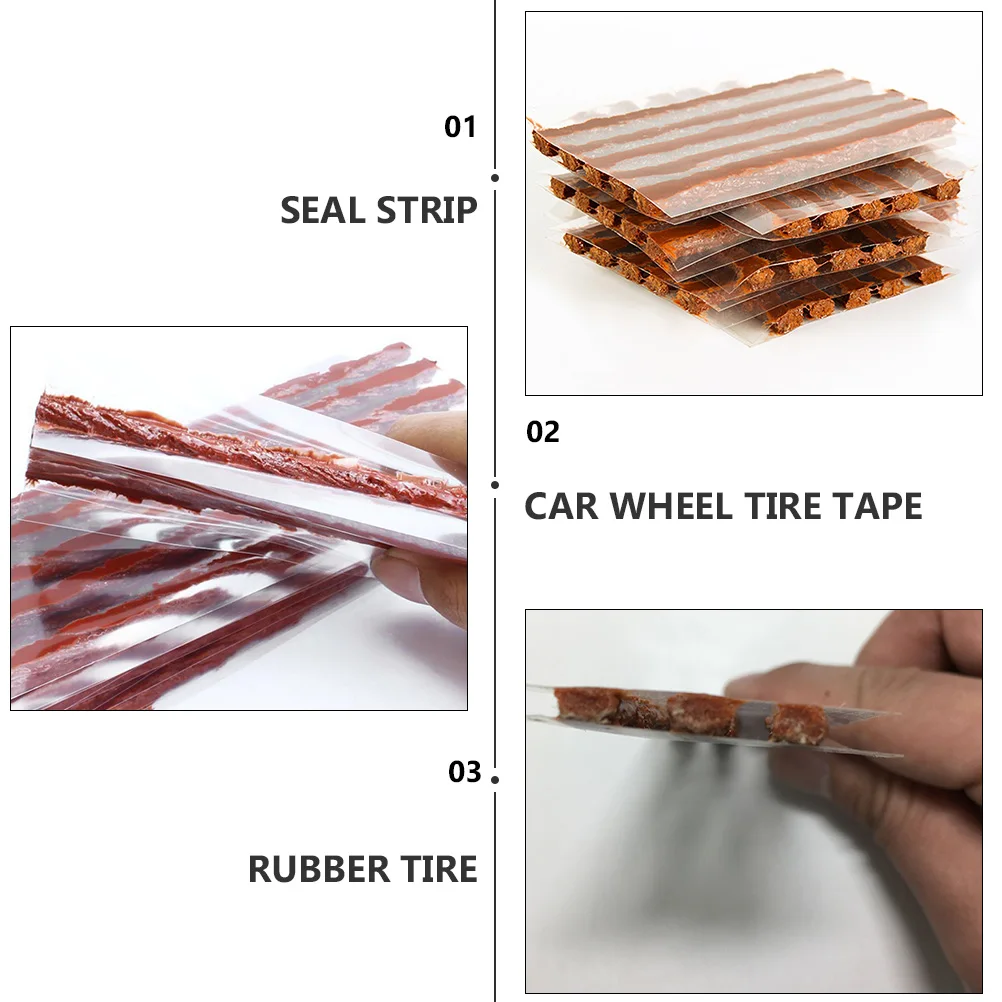 01

SEAL STRIP

02

CAR WHEEL TIRE TAPE

03

RUBBER TIRE