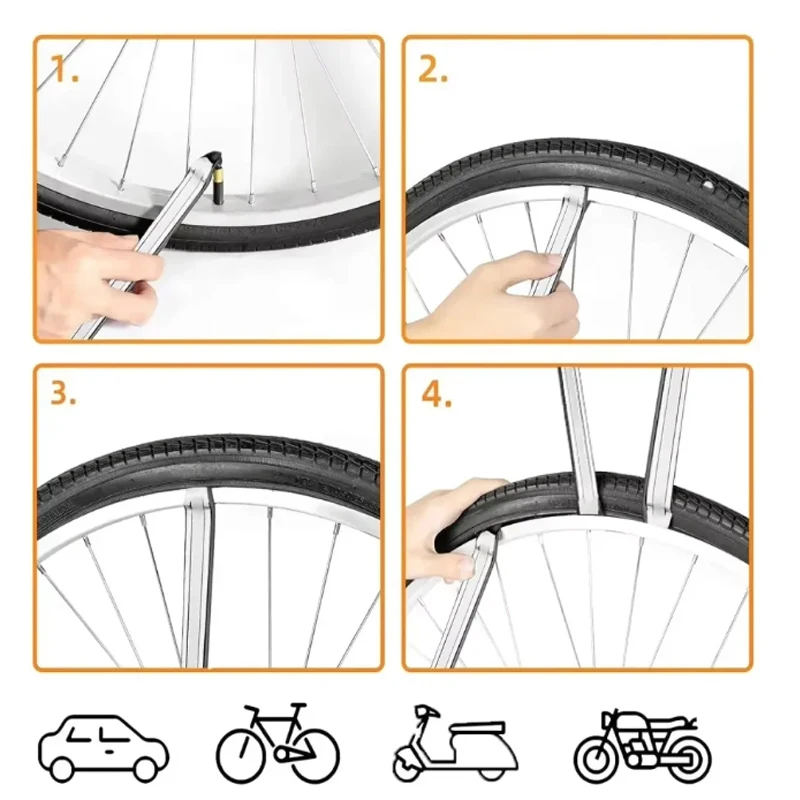 1.

2.

3.

4.