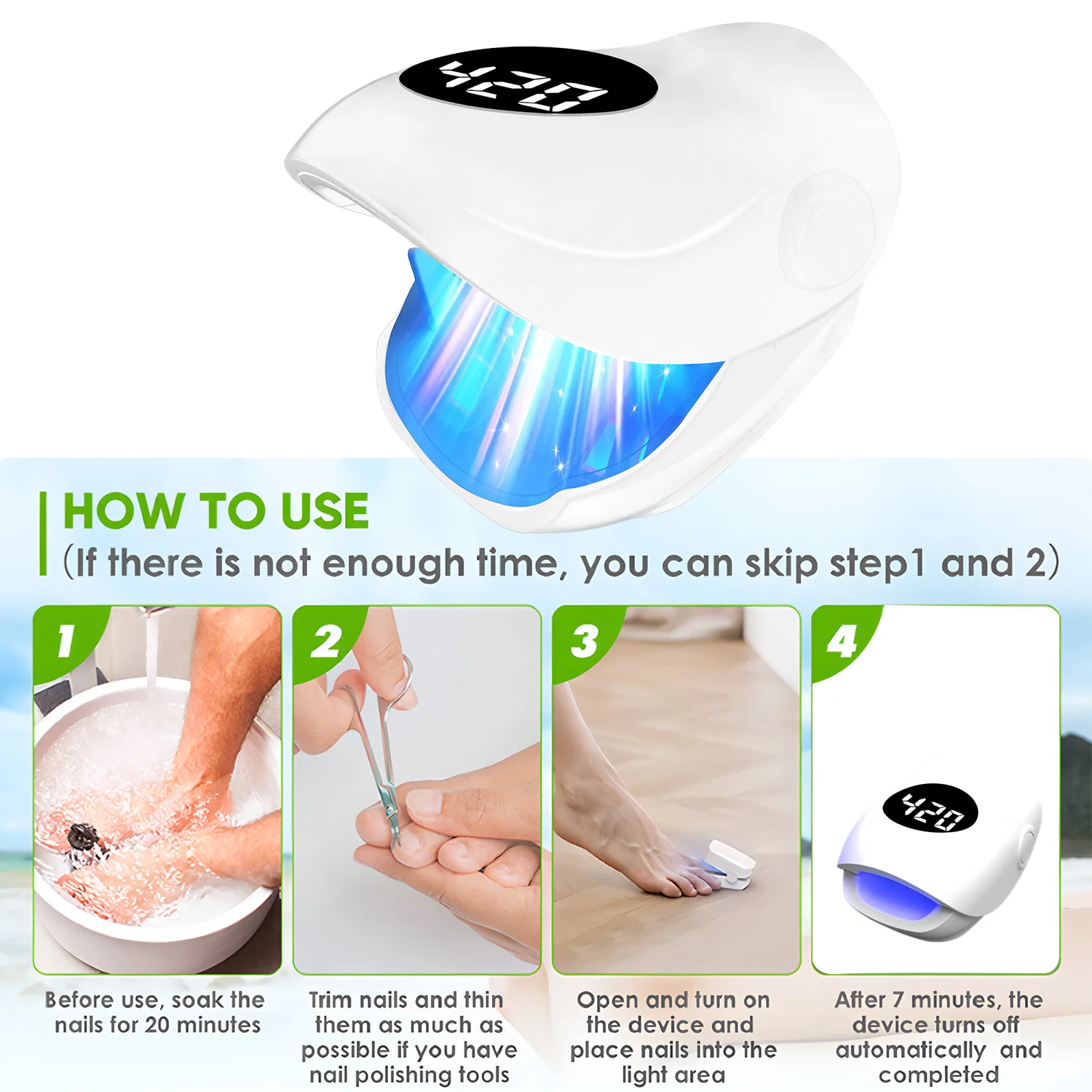 420

HOW TO USE
(If there is not enough time, you can skip step1 and 2)

1
Before use, soak the nails for 20 minutes

2
Trim nails and thin them as much as possible if you have nail polishing tools

3
Open and turn on the device and place nails into the light area

4
420
After 7 minutes, the device turns off automatically and completed