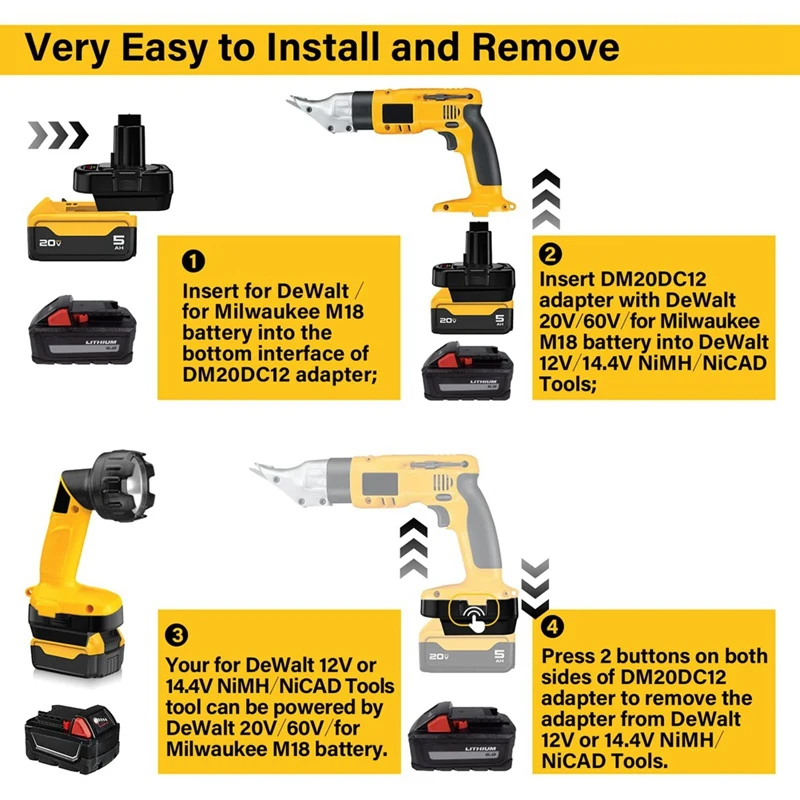 Very Easy to Install and Remove

20V 5 AH

LITHIUM

1
Insert for DeWalt / for Milwaukee M18 battery into the bottom interface of DM20DC12 adapter;

20V 5 AH

LITHIUM

2
Insert DM20DC12 adapter with DeWalt 20V/60V/for Milwaukee M18 battery into DeWalt 12V/14.4V NiMH/NiCAD Tools;

3
Your for DeWalt 12V or 14.4V NiMH/NiCAD Tools tool can be powered by DeWalt 20V/60V/for Milwaukee M18 battery.

20V 5 AH

LITHIUM

4
Press 2 buttons on both sides of DM20DC12 adapter to remove the adapter from DeWalt 12V or 14.4V NiMH/NiCAD Tools.