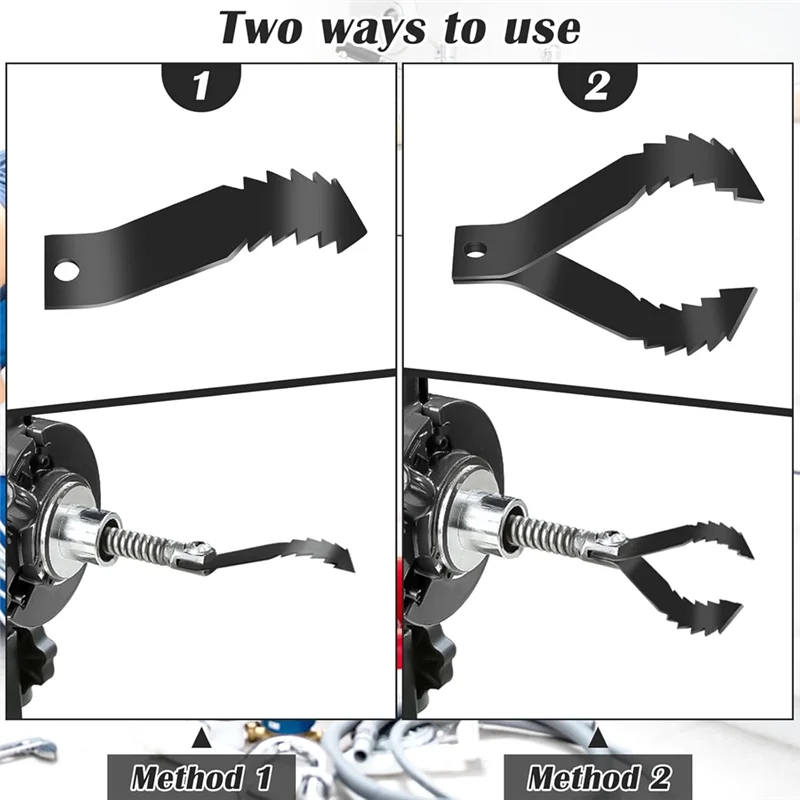 Two ways to use

1

2

Method 1

Method 2