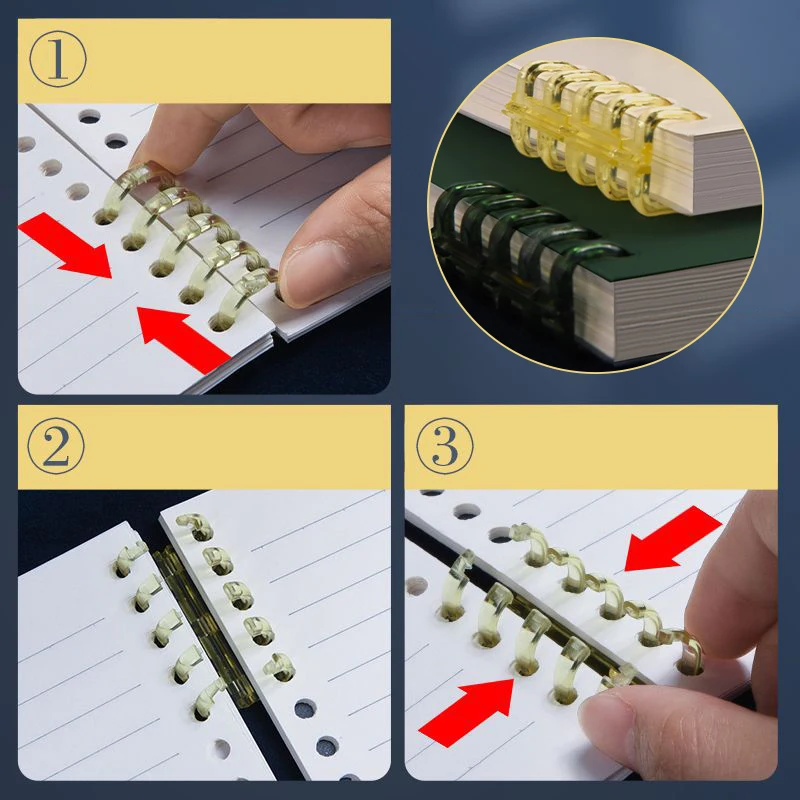 ①

②

③