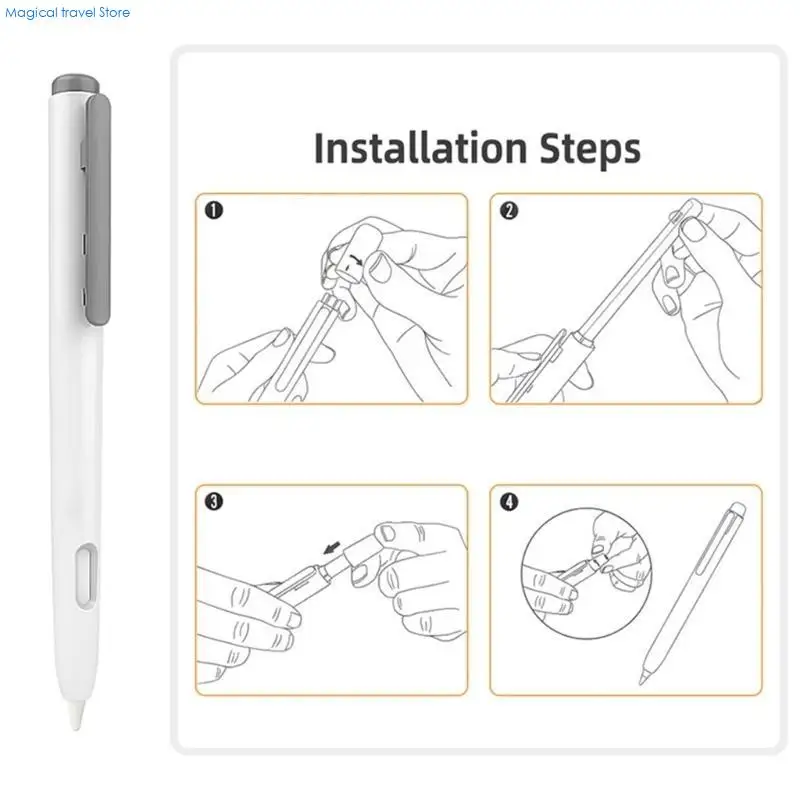 Magical travel Store

Installation Steps

1

2

3

4