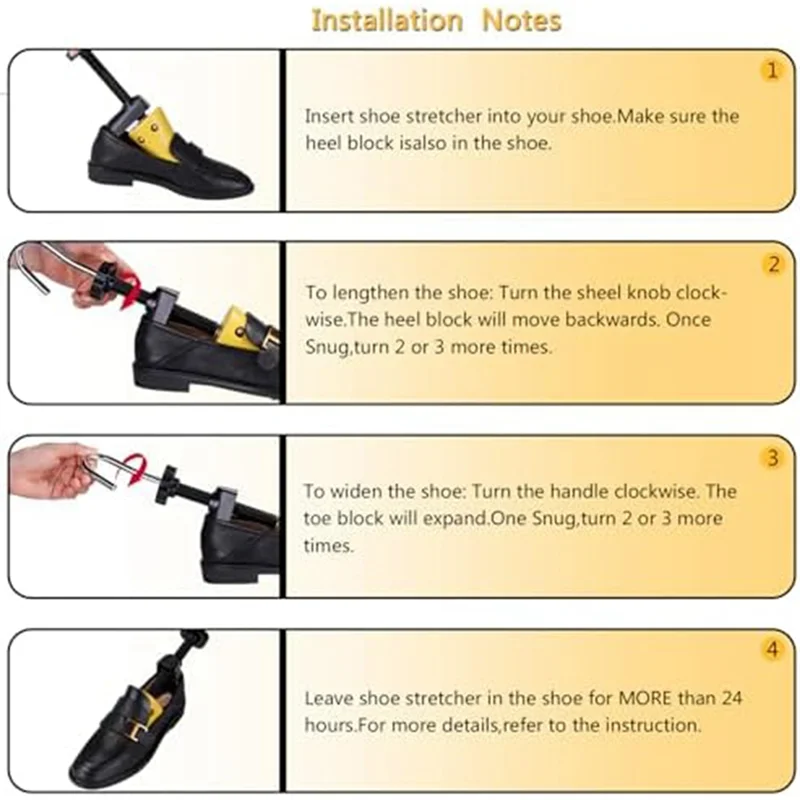 Installation Notes

1

Insert shoe stretcher into your shoe.Make sure the heel block isalso in the shoe.

2

To lengthen the shoe: Turn the sheel knob clockwise.The heel block will move backwards. Once Snug,turn 2 or 3 more times.

3

To widen the shoe: Turn the handle clockwise. The toe block will expand.One Snug,turn 2 or 3 more times.

4

Leave shoe stretcher in the shoe for MORE than 24 hours.For more details,refer to the instruction.