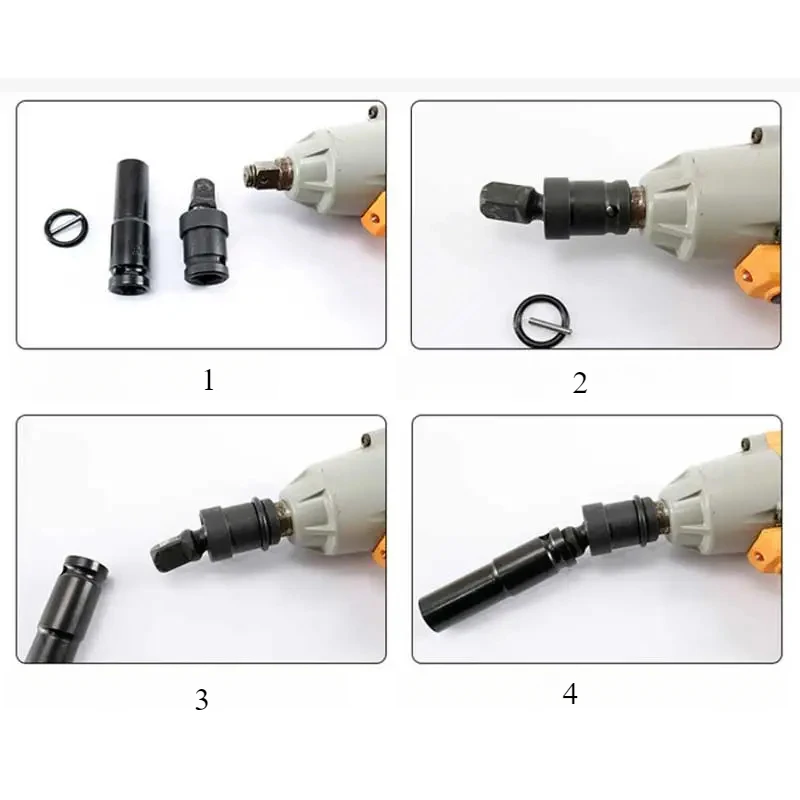 1

2

3

4